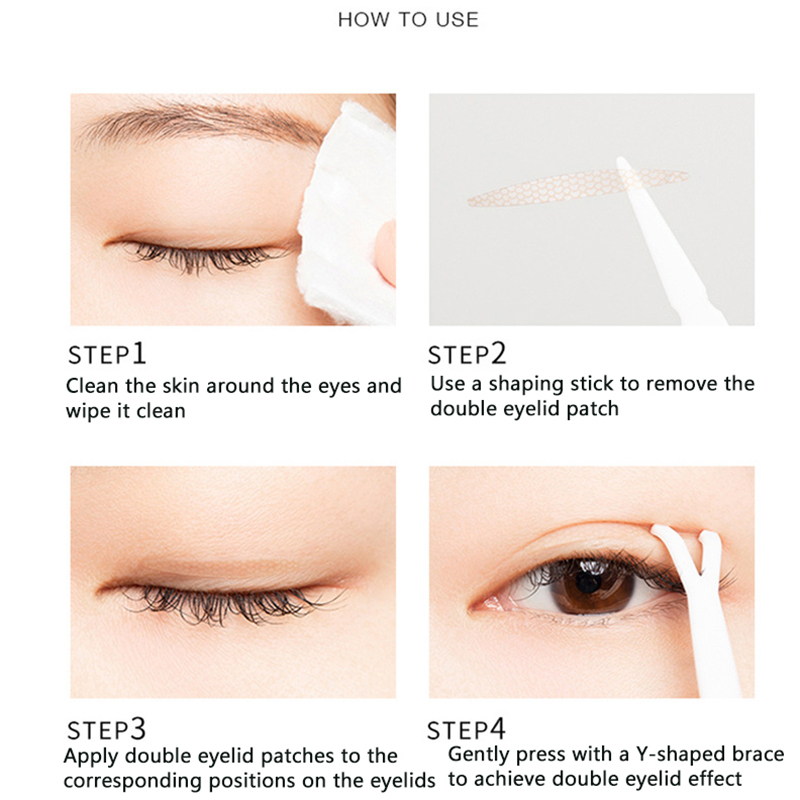 HOW TO USE

STEP1
Clean the skin around the eyes and wipe it clean

STEP2
Use a shaping stick to remove the double eyelid patch

STEP3
Apply double eyelid patches to the corresponding positions on the eyelids

STEP4
Gently press with a Y-shaped brace to achieve double eyelid effect