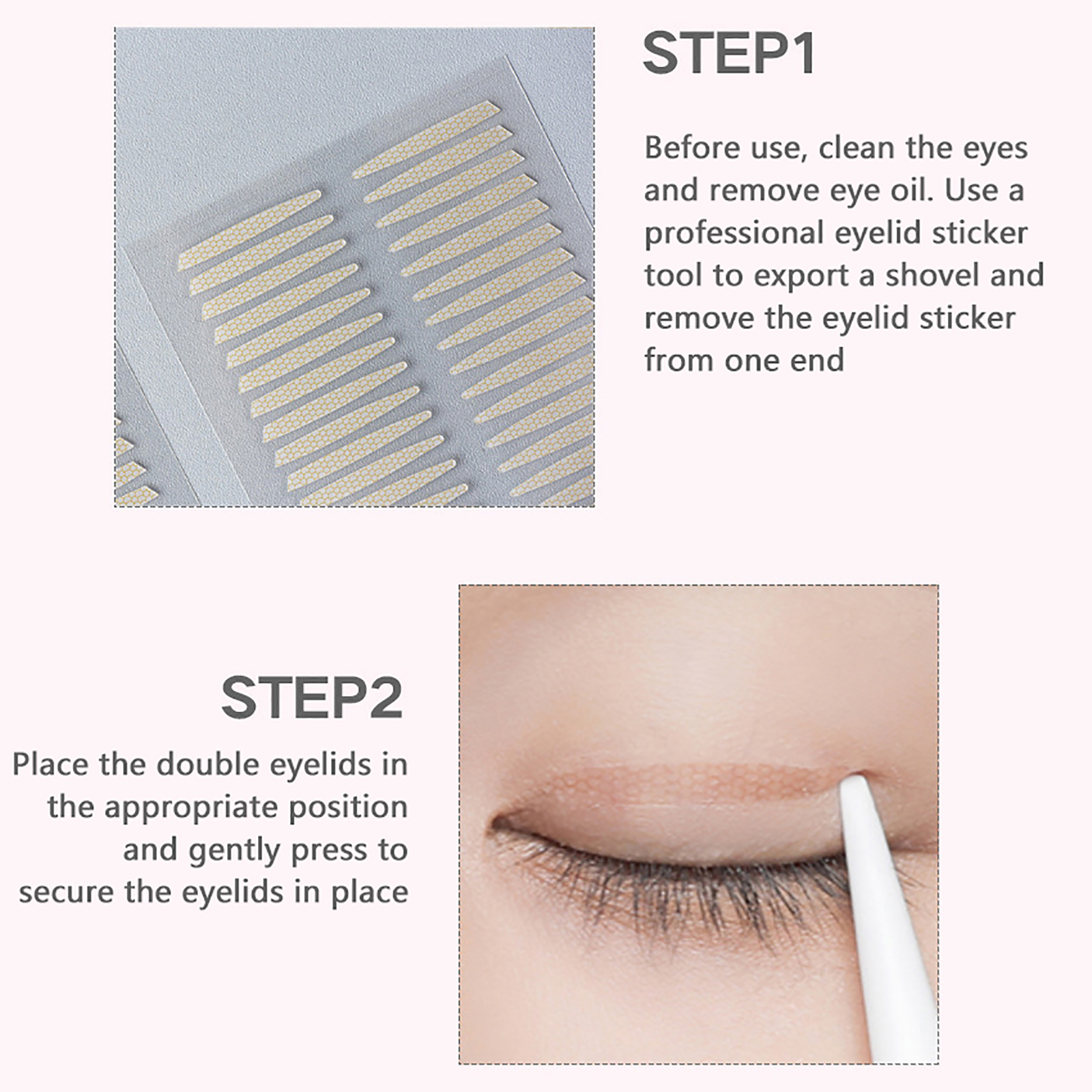 STEP1

Before use, clean the eyes and remove eye oil. Use a professional eyelid sticker tool to export a shovel and remove the eyelid sticker from one end

STEP2

Place the double eyelids in the appropriate position and gently press to secure the eyelids in place