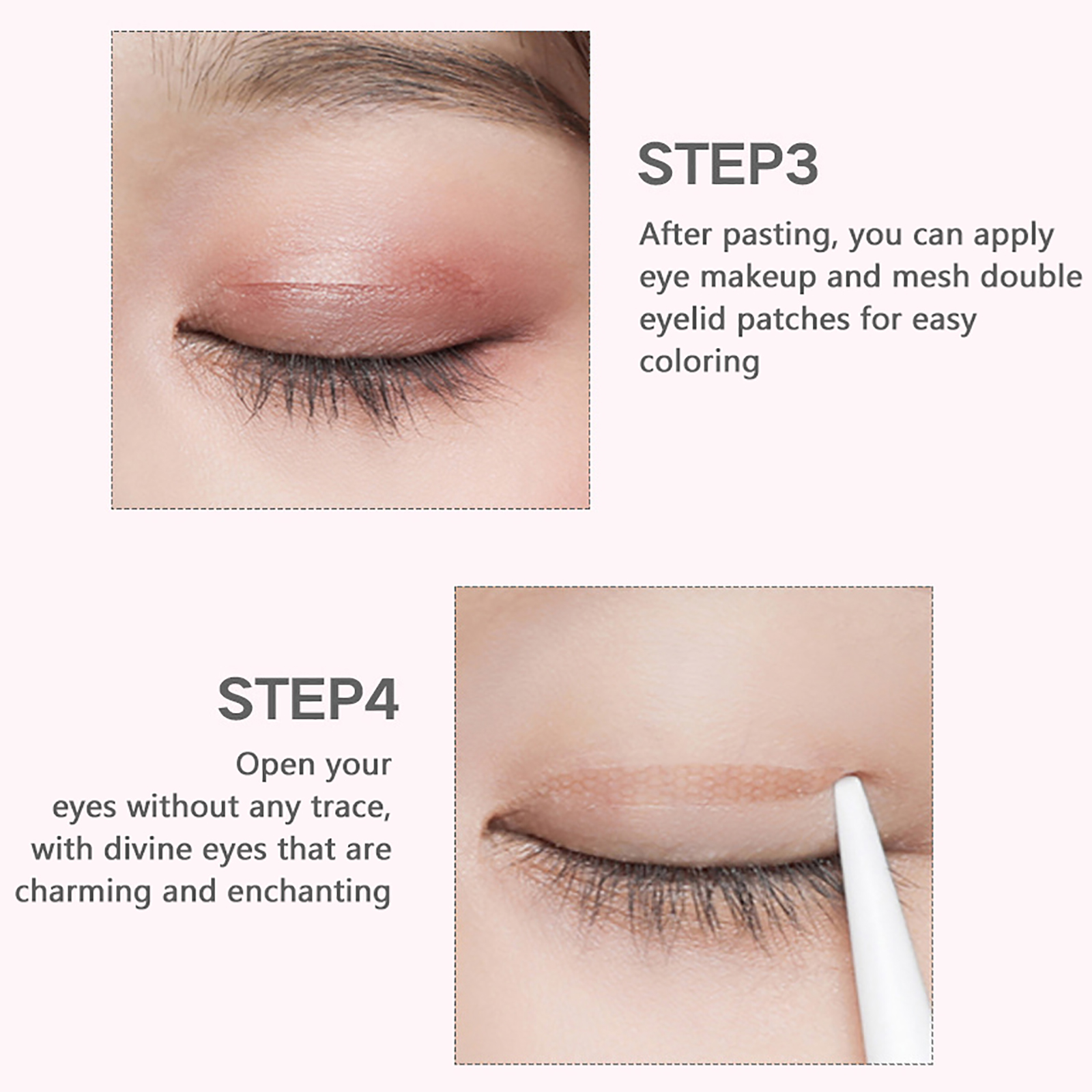 STEP3

After pasting, you can apply eye makeup and mesh double eyelid patches for easy coloring

STEP4

Open your eyes without any trace, with divine eyes that are charming and enchanting