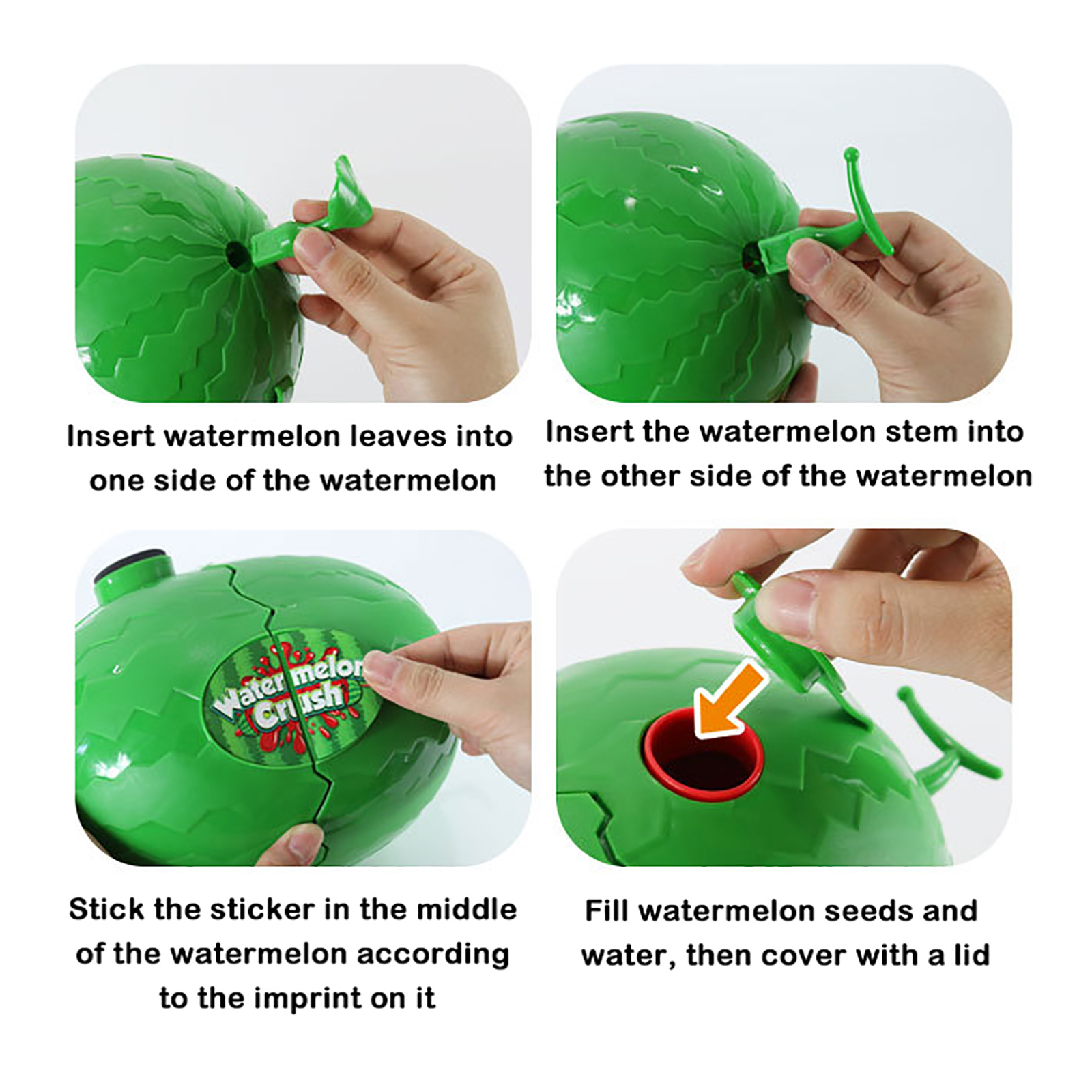 Insert watermelon leaves into one side of the watermelon

Insert the watermelon stem into the other side of the watermelon

Watermelon Crush

Stick the sticker in the middle of the watermelon according to the imprint on it

Fill watermelon seeds and water, then cover with a lid