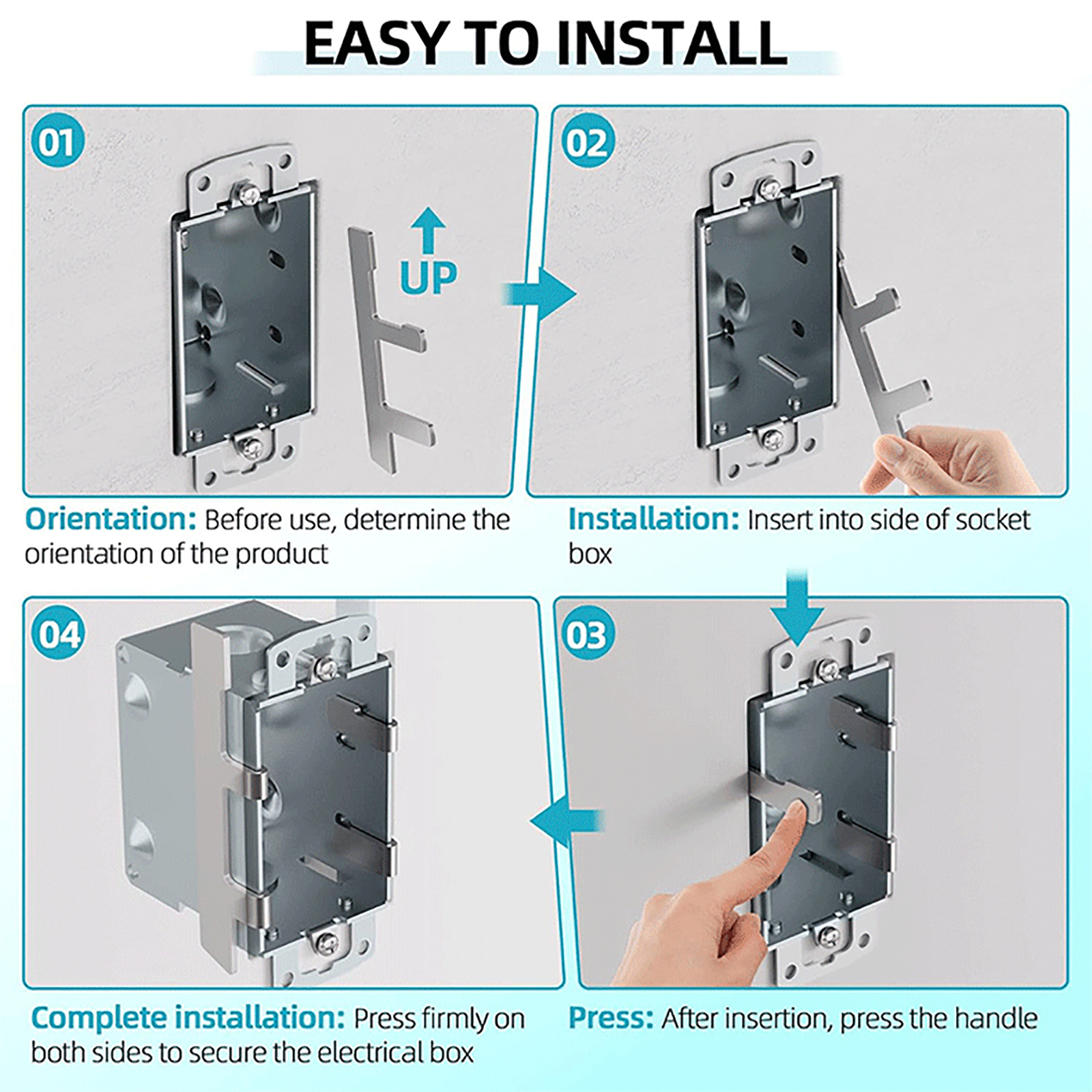 EASY TO INSTALL

01

UP

Orientation: Before use, determine the orientation of the product

02

Installation: Insert into side of socket box

03

Press: After insertion, press the handle

04

Complete installation: Press firmly on both sides to secure the electrical box