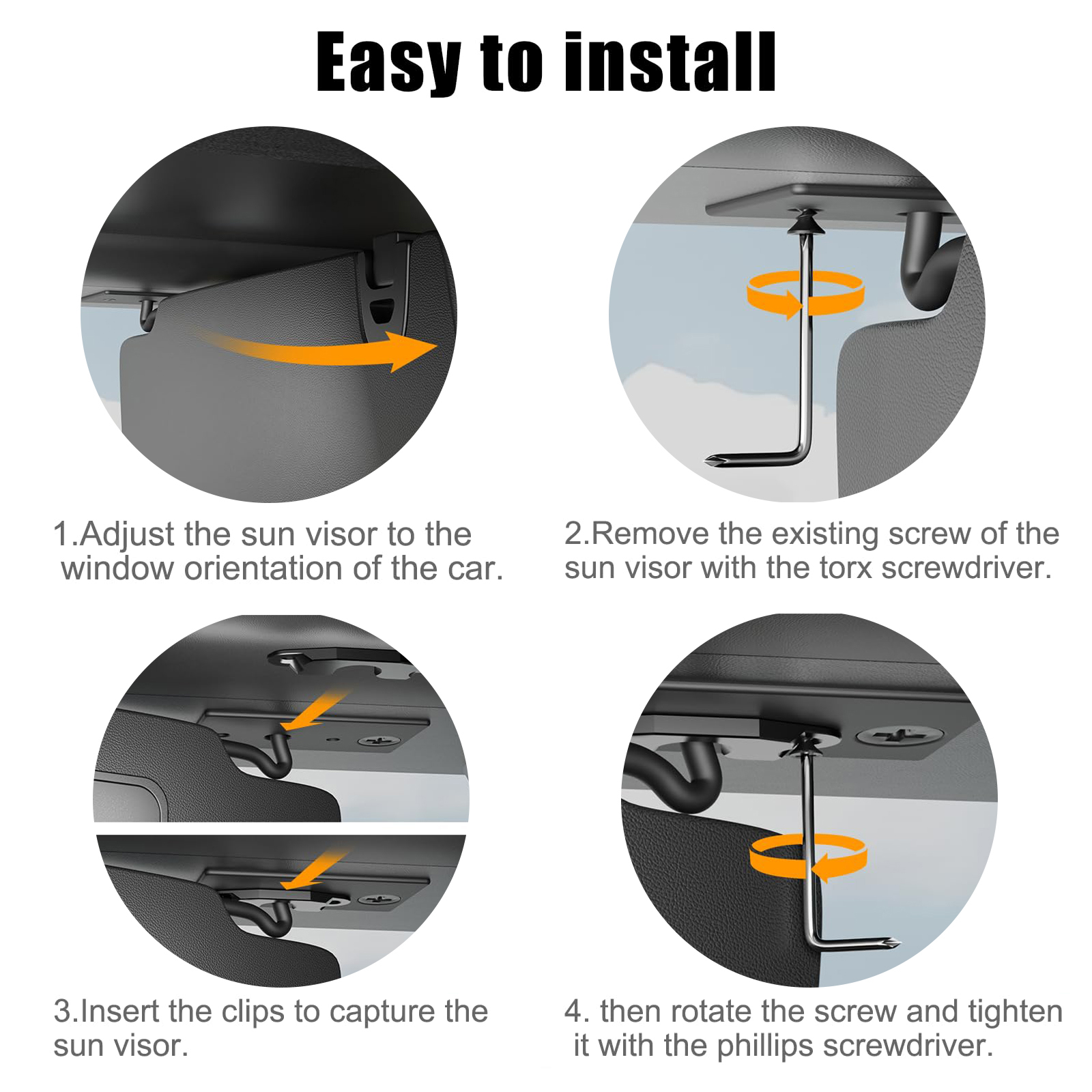 Easy to install

1.Adjust the sun visor to the window orientation of the car.

2.Remove the existing screw of the sun visor with the torx screwdriver.

3.Insert the clips to capture the sun visor.

4. then rotate the screw and tighten it with the phillips screwdriver.