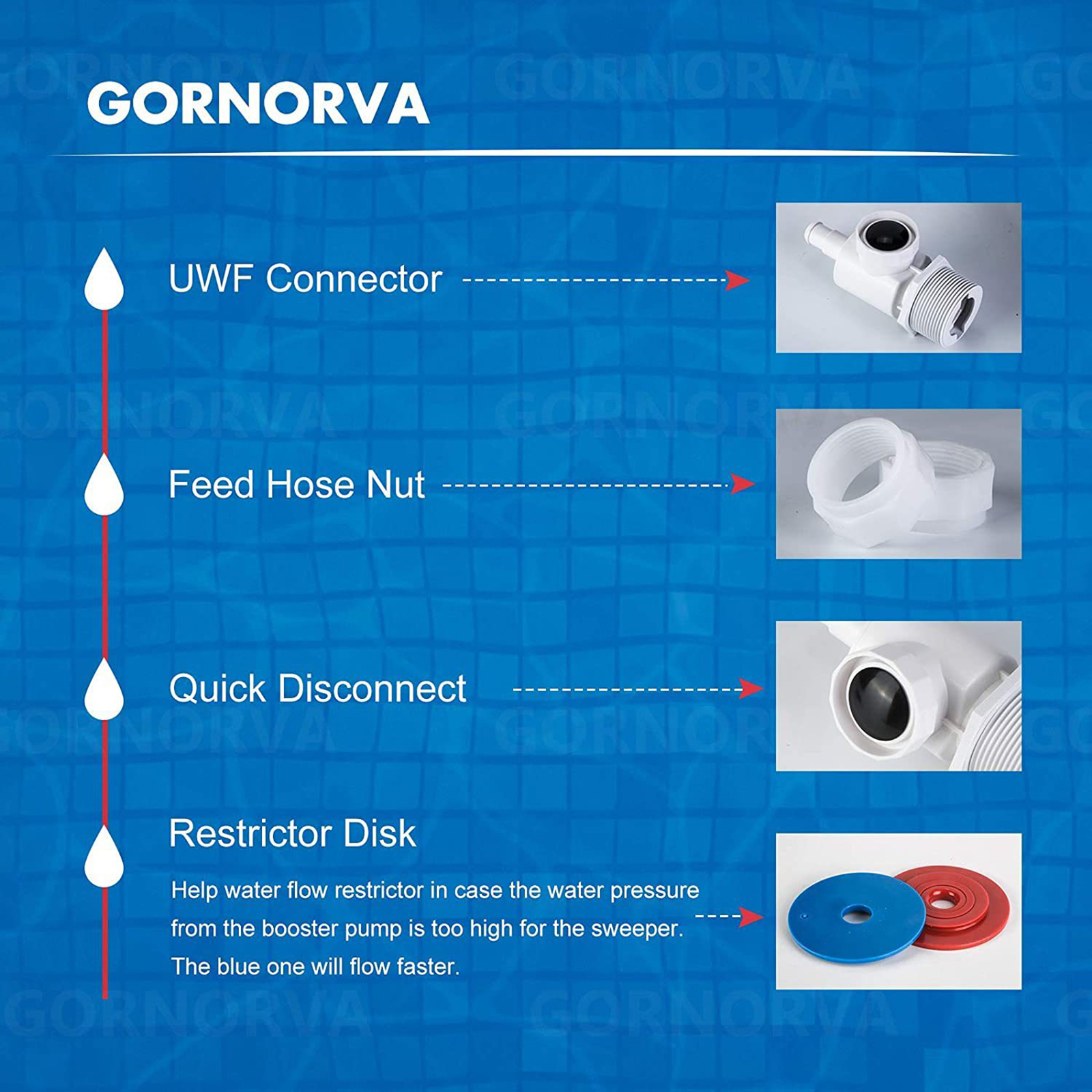 GORNORVA

UWF Connector

Feed Hose Nut

Quick Disconnect

Restrictor Disk

Help water flow restrictor in case the water pressure from the booster pump is too high for the sweeper. The blue one will flow faster.