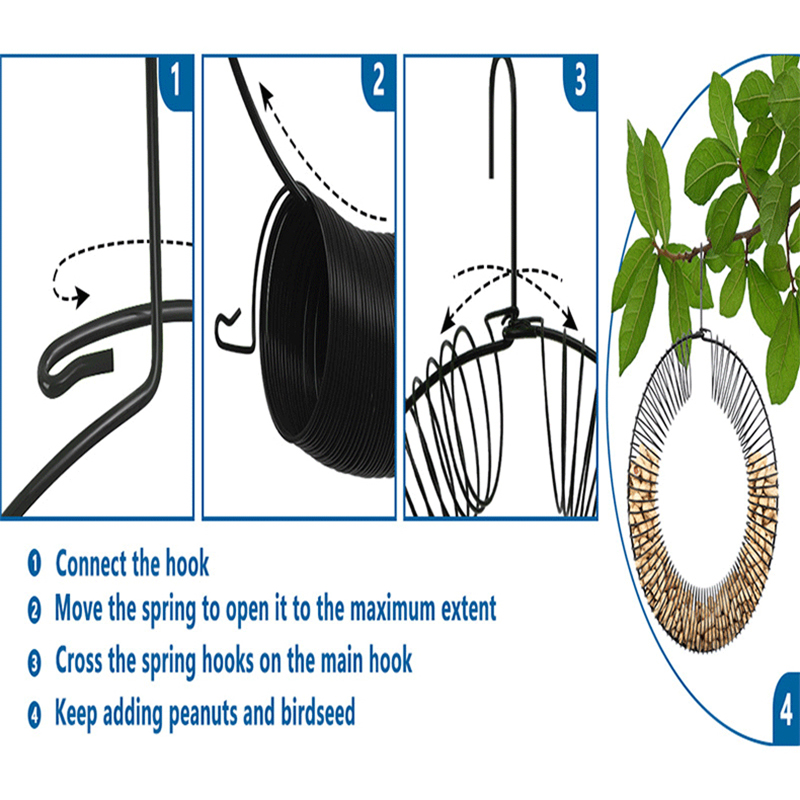 1

2

3

4

1 Connect the hook

2 Move the spring to open it to the maximum extent

3 Cross the spring hooks on the main hook

4 Keep adding peanuts and birdseed