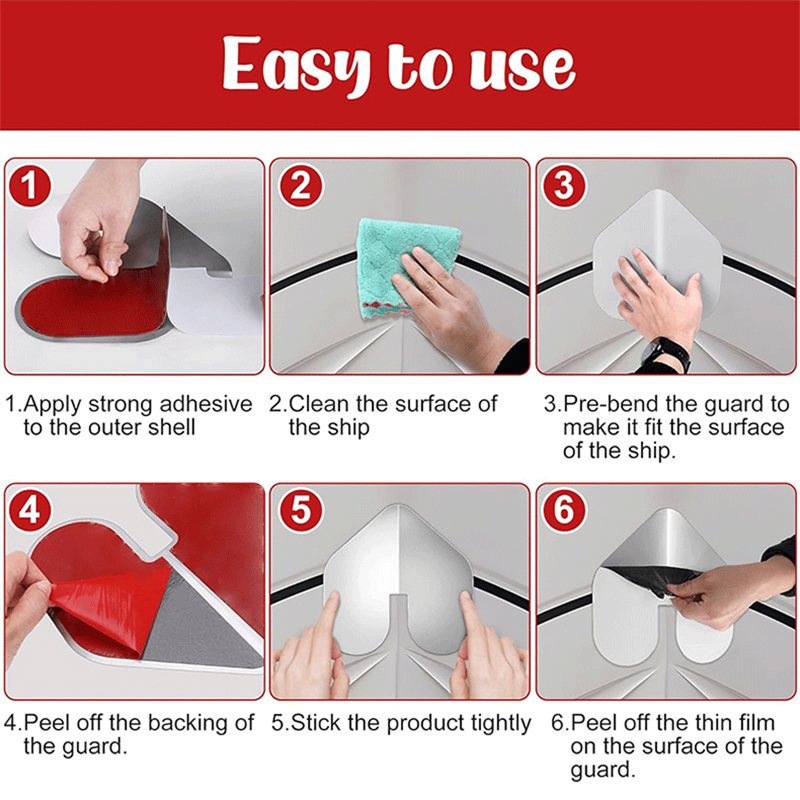 Easy to use

1

2

3

1.Apply strong adhesive to the outer shell

2.Clean the surface of the ship

3.Pre-bend the guard to make it fit the surface of the ship.

4

5

6

4.Peel off the backing of the guard.

5.Stick the product tightly

6.Peel off the thin film on the surface of the guard.