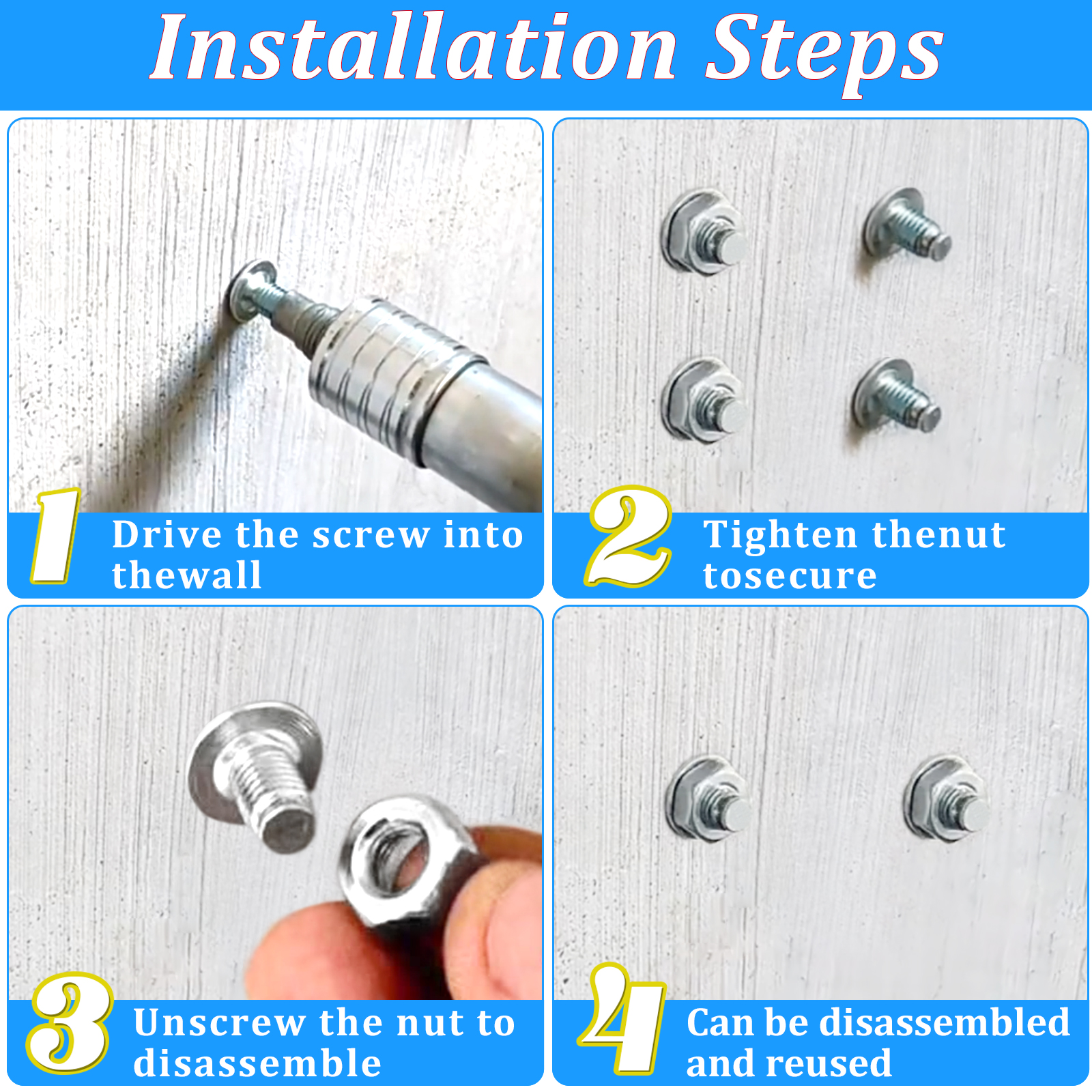 Installation Steps

1 Drive the screw into thewall

2 Tighten thenut tosecure

3 Unscrew the nut to disassemble

4 Can be disassembled and reused