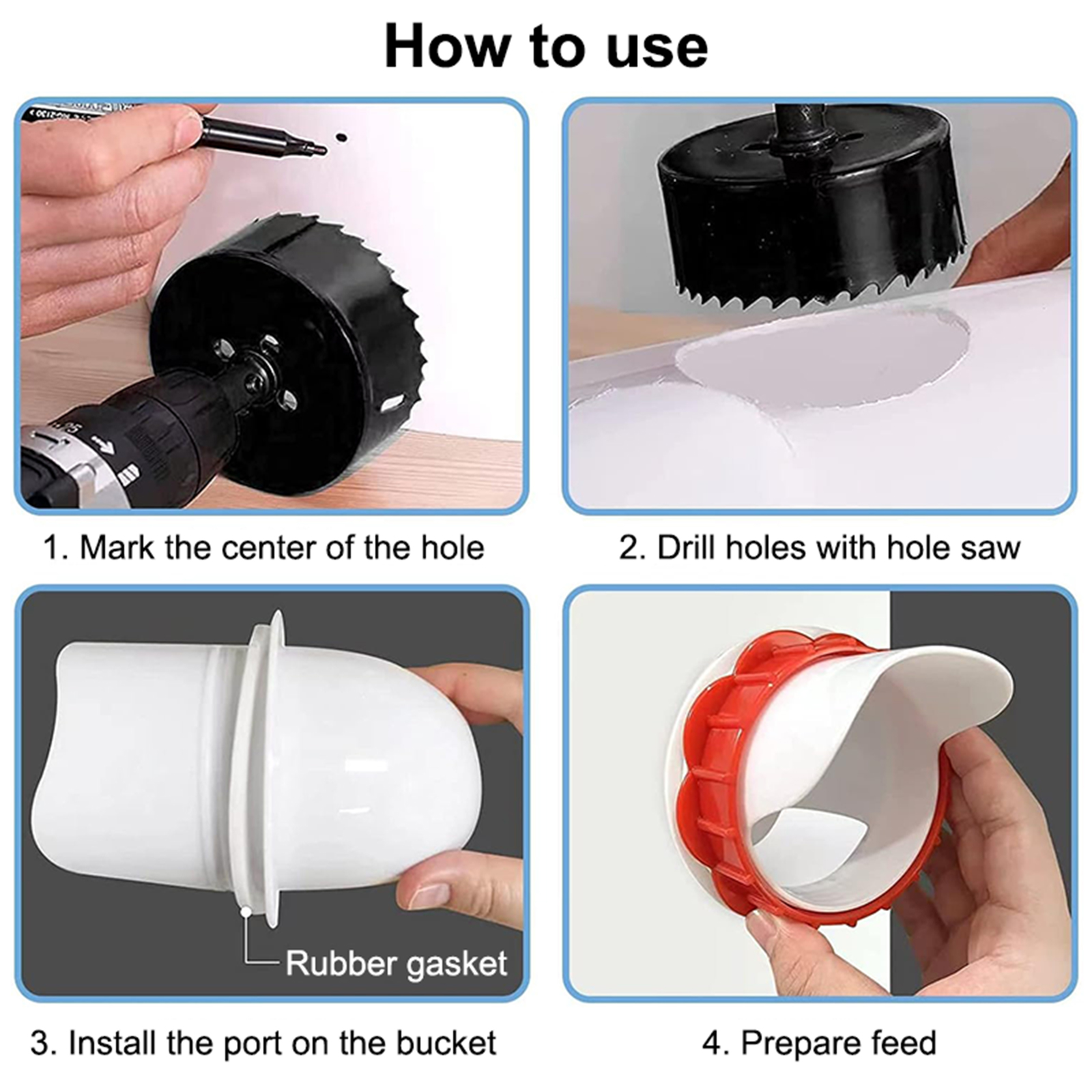 How to use

1. Mark the center of the hole

2. Drill holes with hole saw

Rubber gasket

3. Install the port on the bucket

4. Prepare feed