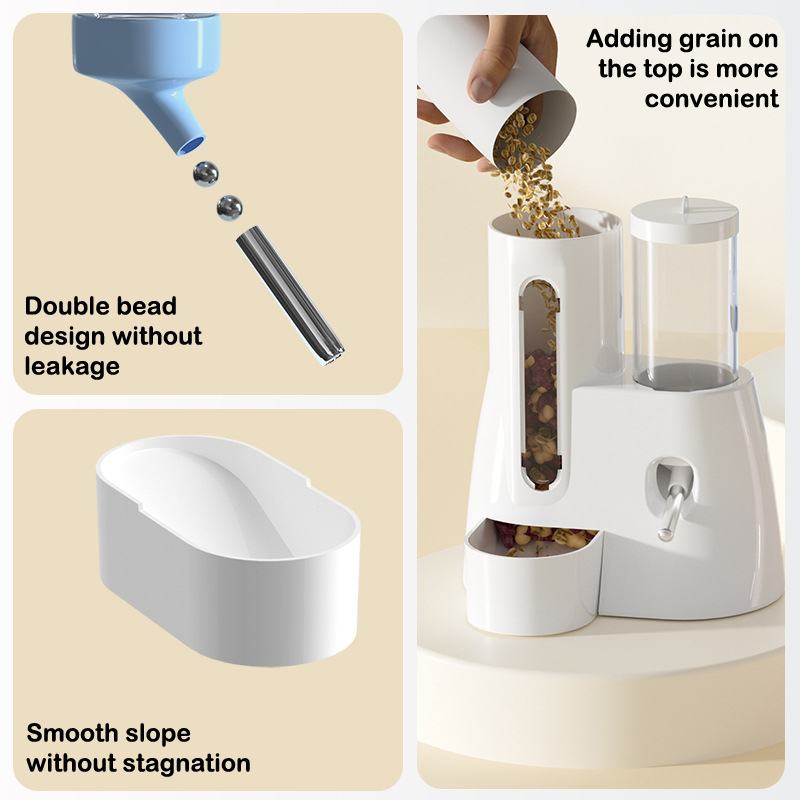 Double bead design without leakage

Smooth slope without stagnation

Adding grain on the top is more convenient