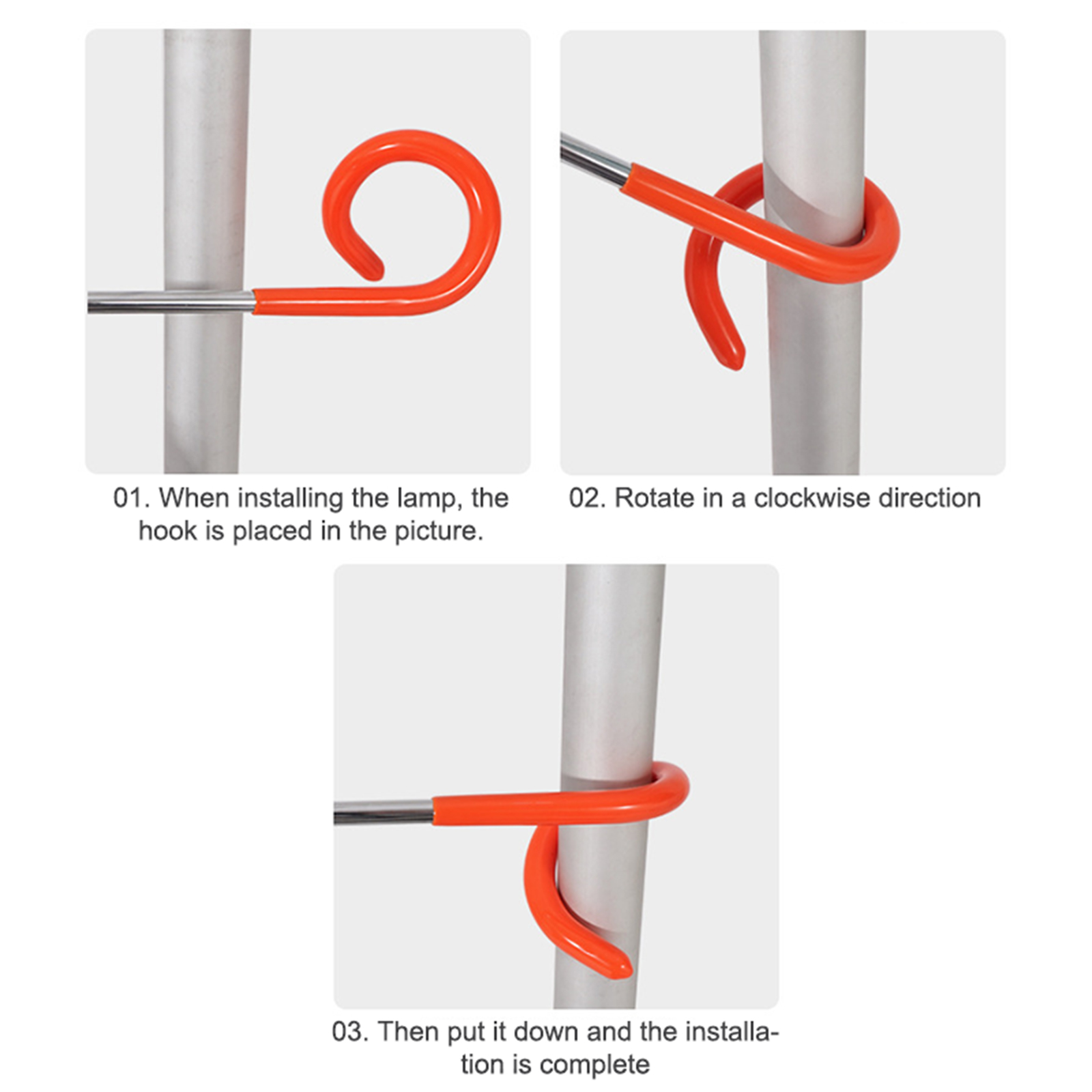 01. When installing the lamp, the hook is placed in the picture.

02. Rotate in a clockwise direction

03. Then put it down and the installation is complete