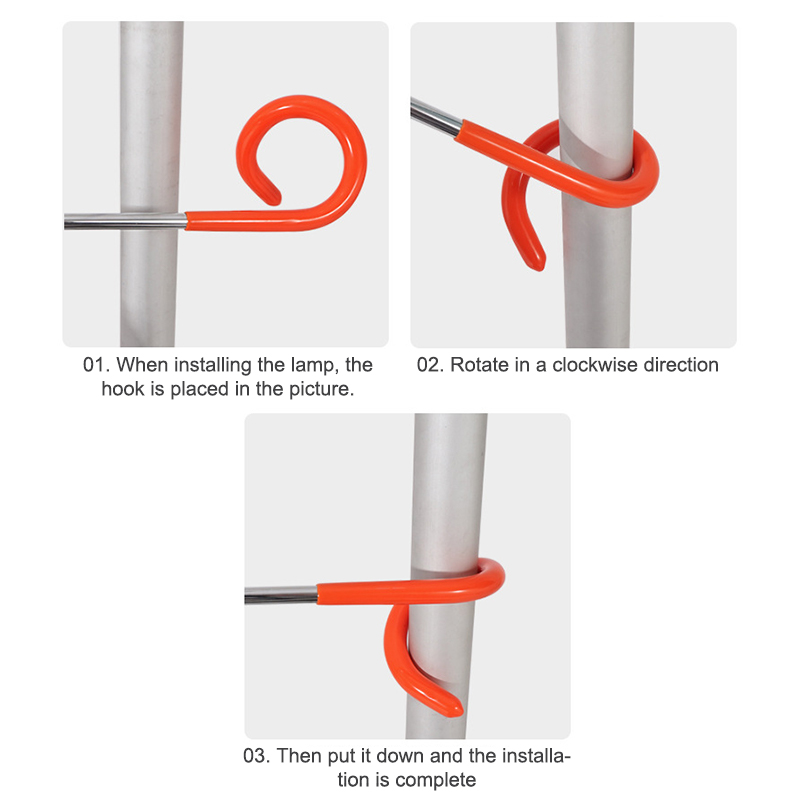 01. When installing the lamp, the hook is placed in the picture.

02. Rotate in a clockwise direction

03. Then put it down and the installation is complete