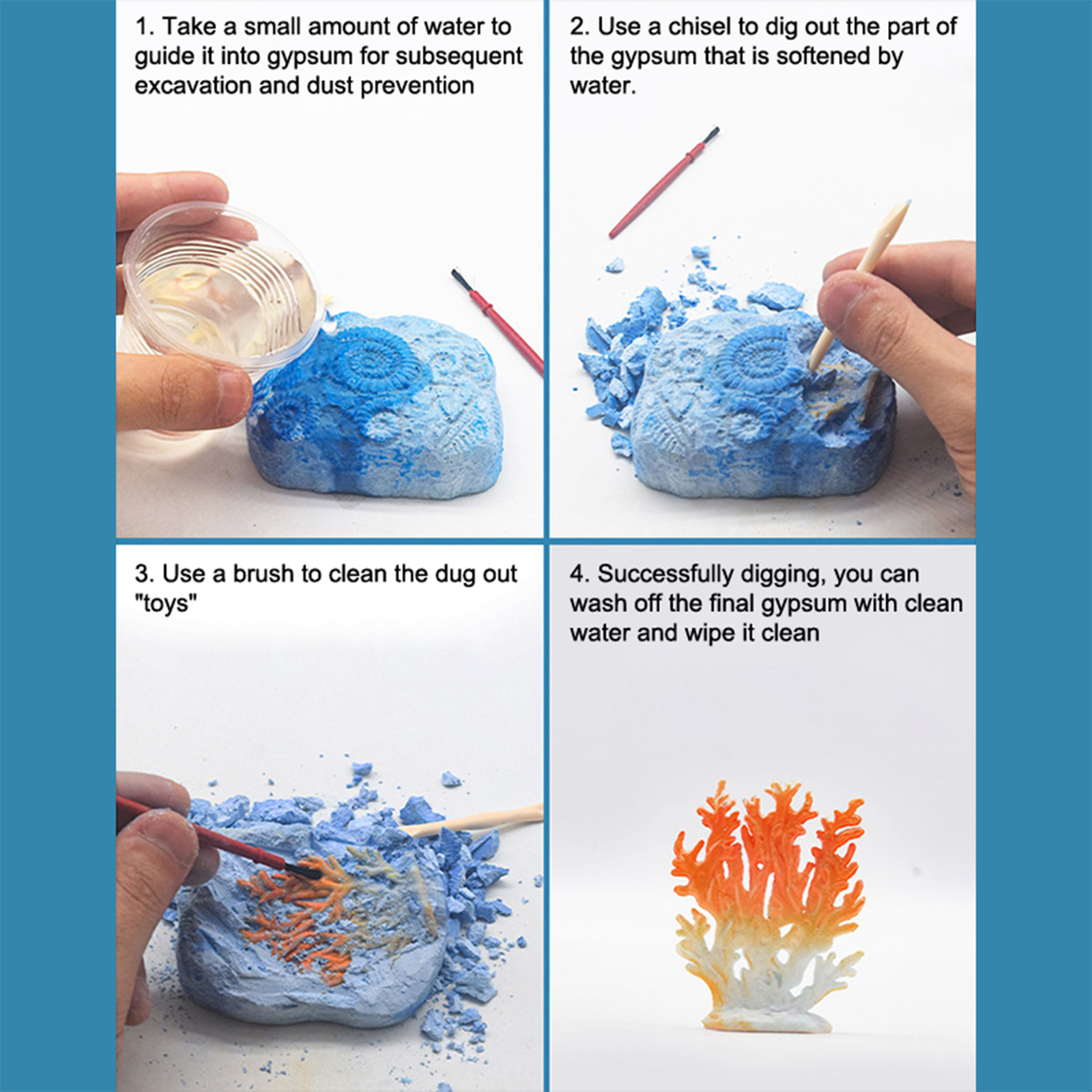 1. Take a small amount of water to guide it into gypsum for subsequent excavation and dust prevention

2. Use a chisel to dig out the part of the gypsum that is softened by water.

3. Use a brush to clean the dug out "toys"

4. Successfully digging, you can wash off the final gypsum with clean water and wipe it clean