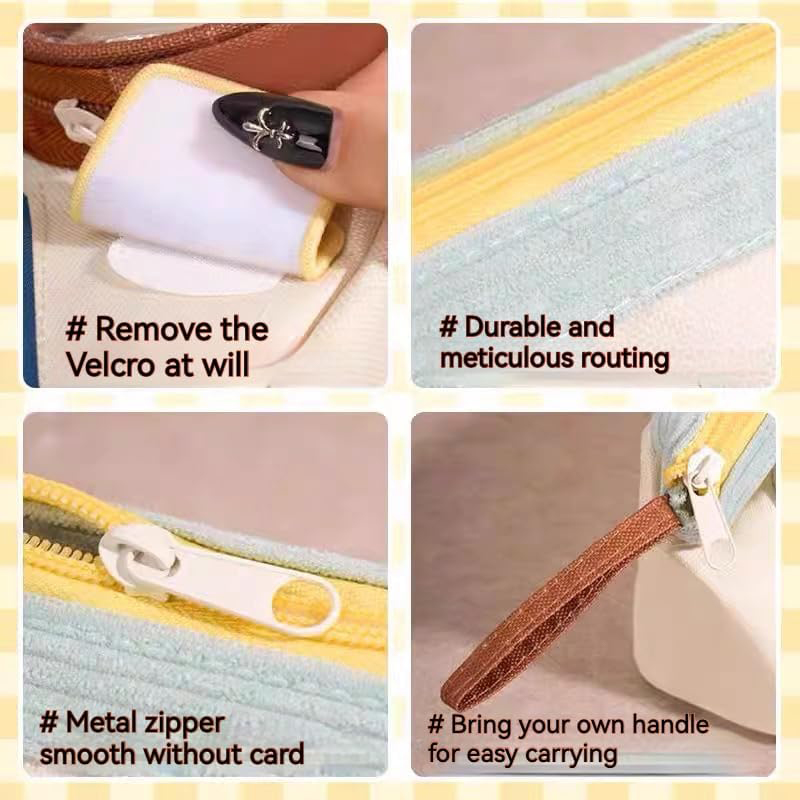 # Remove the Velcro at will

# Durable and meticulous routing

# Metal zipper smooth without card

# Bring your own handle for easy carrying