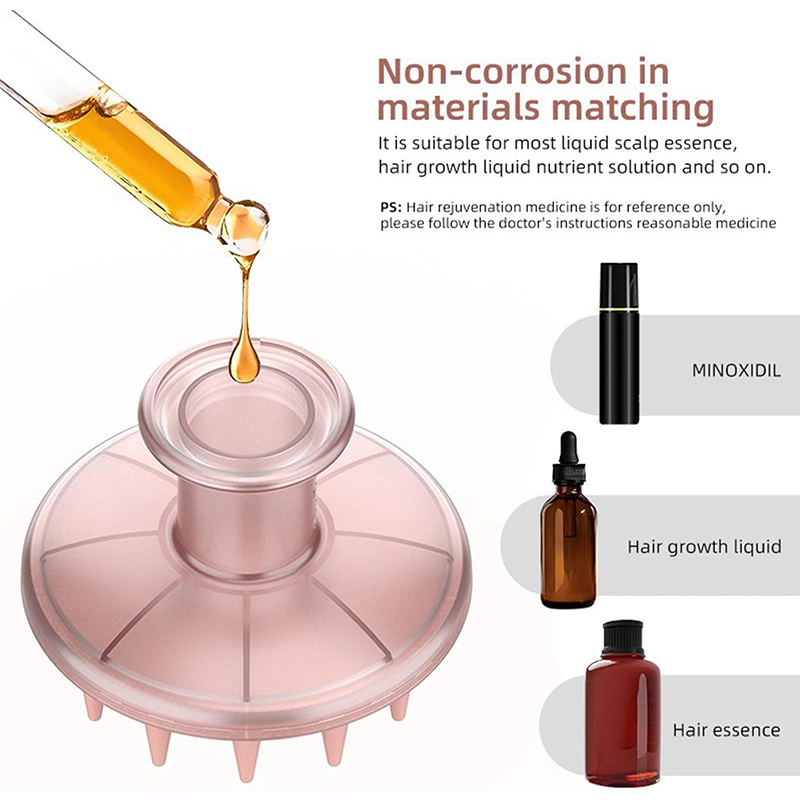 Non-corrosion in materials matching

It is suitable for most liquid scalp essence, hair growth liquid nutrient solution and so on.

PS: Hair rejuvenation medicine is for reference only, please follow the doctor's instructions reasonable medicine

MINOXIDIL

Hair growth liquid

Hair essence