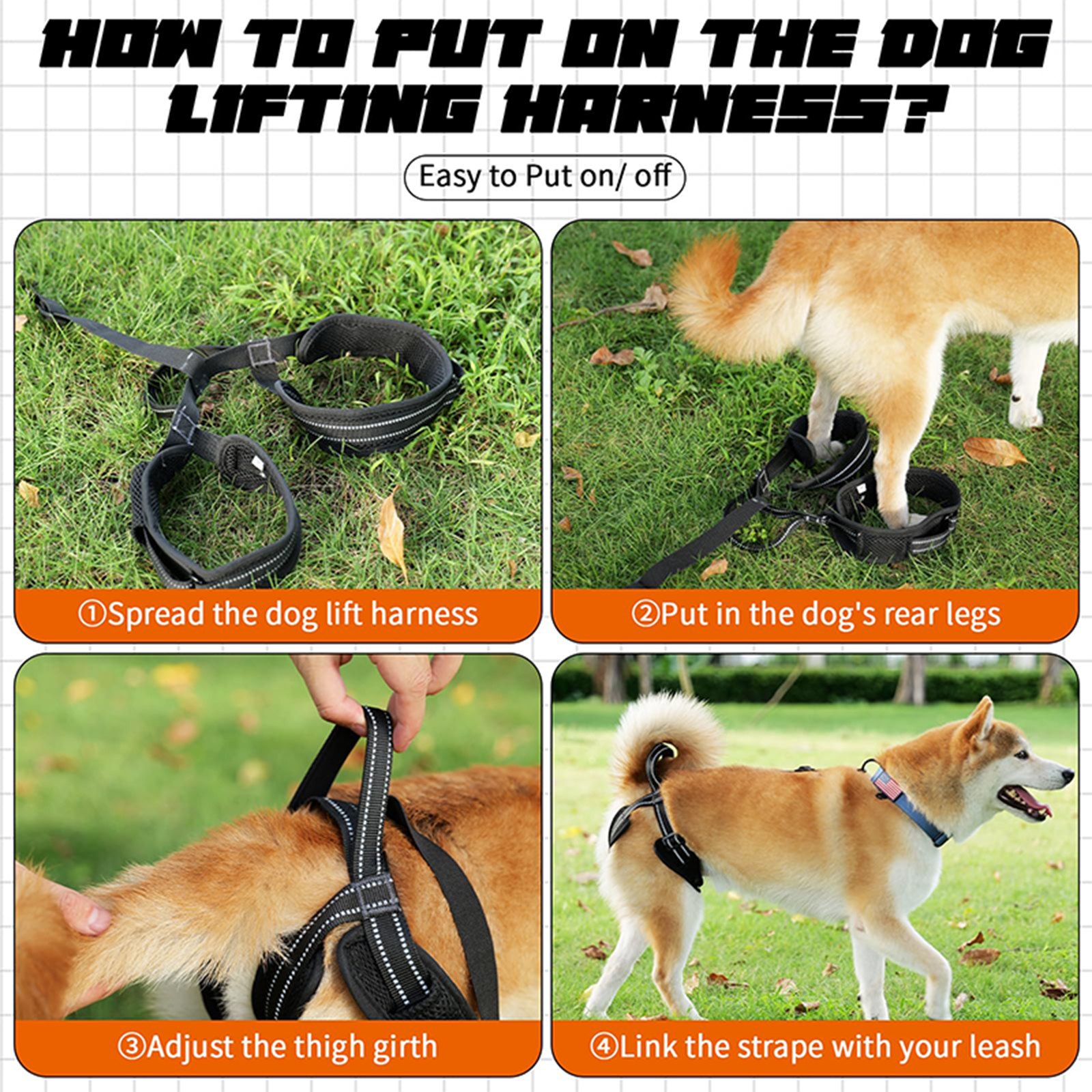 HOW TO PUT ON THE DOG LIFTING HARNESS?

Easy to Put on/ off

①Spread the dog lift harness

②Put in the dog's rear legs

③Adjust the thigh girth

④Link the strape with your leash