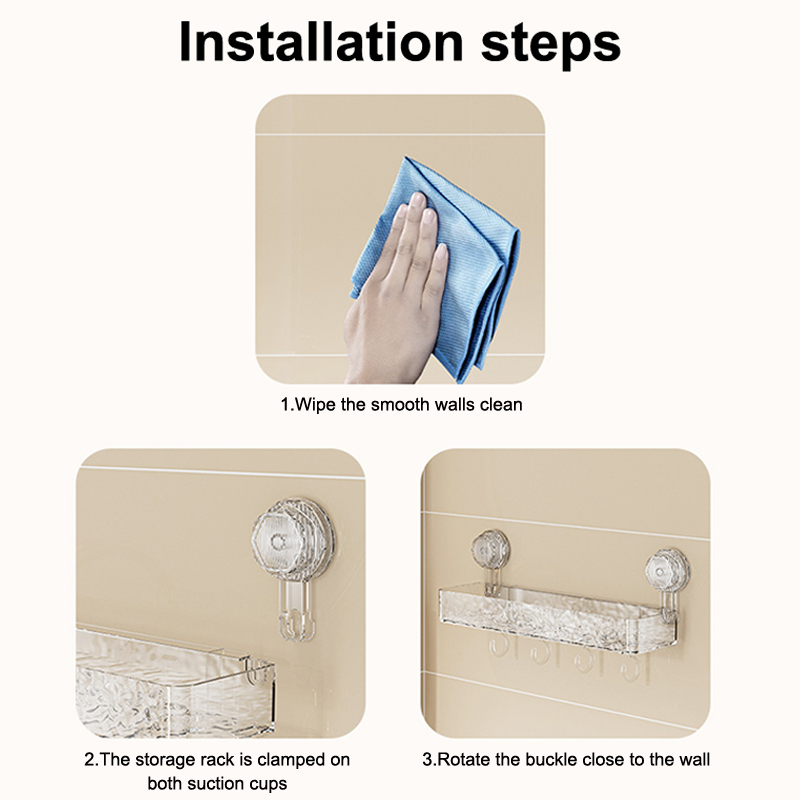 Installation steps

1.Wipe the smooth walls clean

2.The storage rack is clamped on both suction cups

3.Rotate the buckle close to the wall