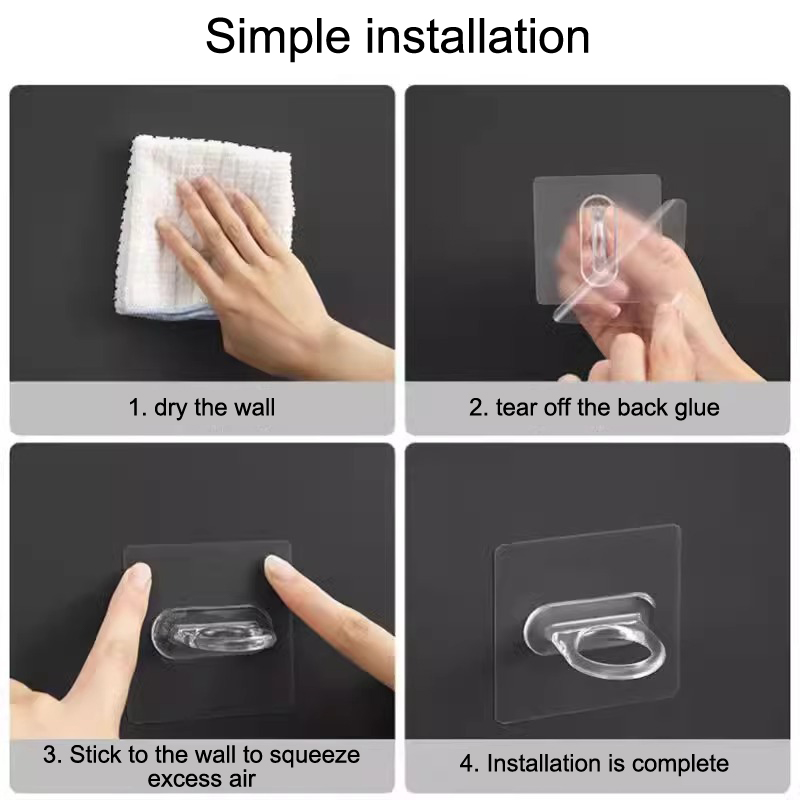 Simple installation

1. dry the wall

2. tear off the back glue

3. Stick to the wall to squeeze excess air

4. Installation is complete