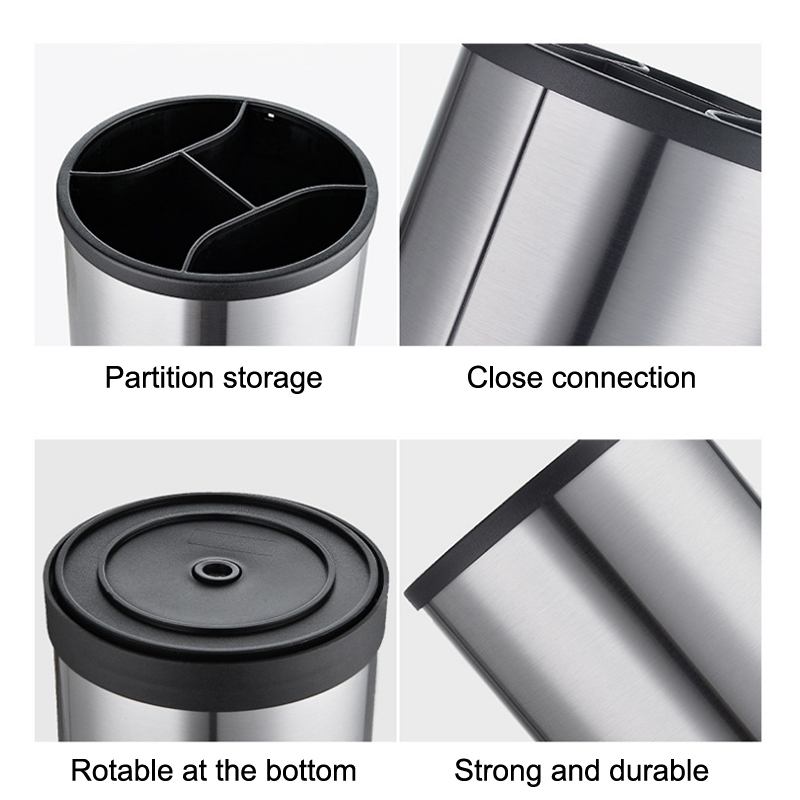 Partition storage

Close connection

Rotable at the bottom

Strong and durable