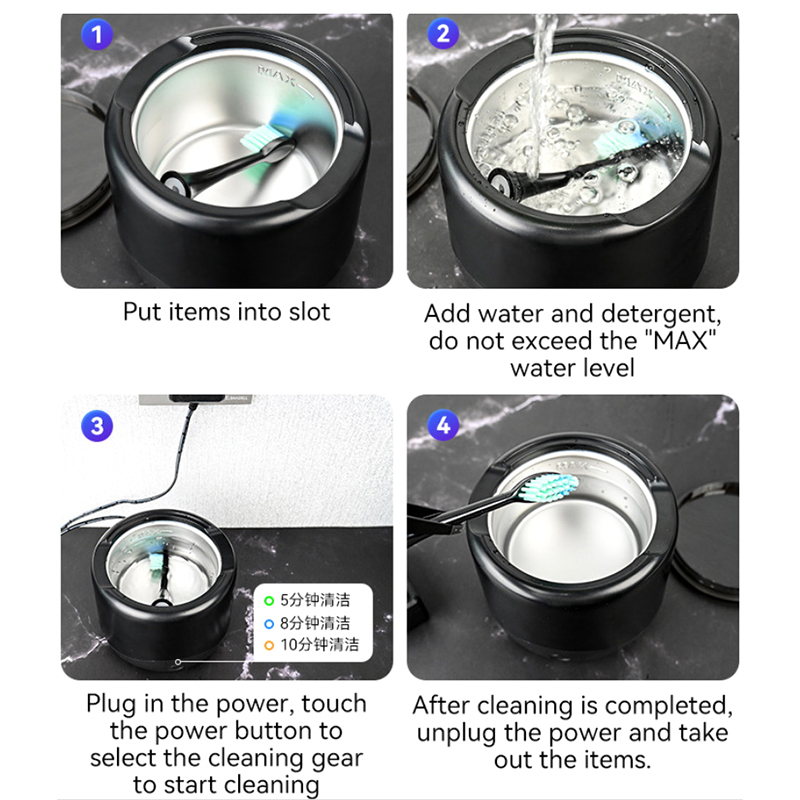 1

MAX

Put items into slot

2

MAX

Add water and detergent, do not exceed the "MAX" water level

3

5分钟清洁
8分钟清洁
10分钟清洁

Plug in the power, touch the power button to select the cleaning gear to start cleaning

4

After cleaning is completed, unplug the power and take out the items.