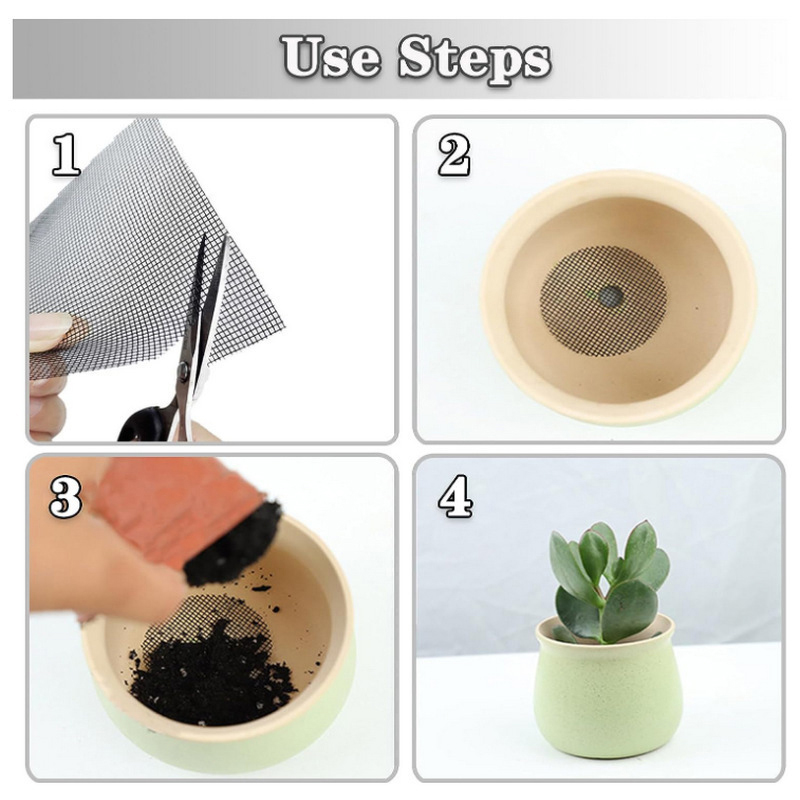 Use Steps

1

2

3

4