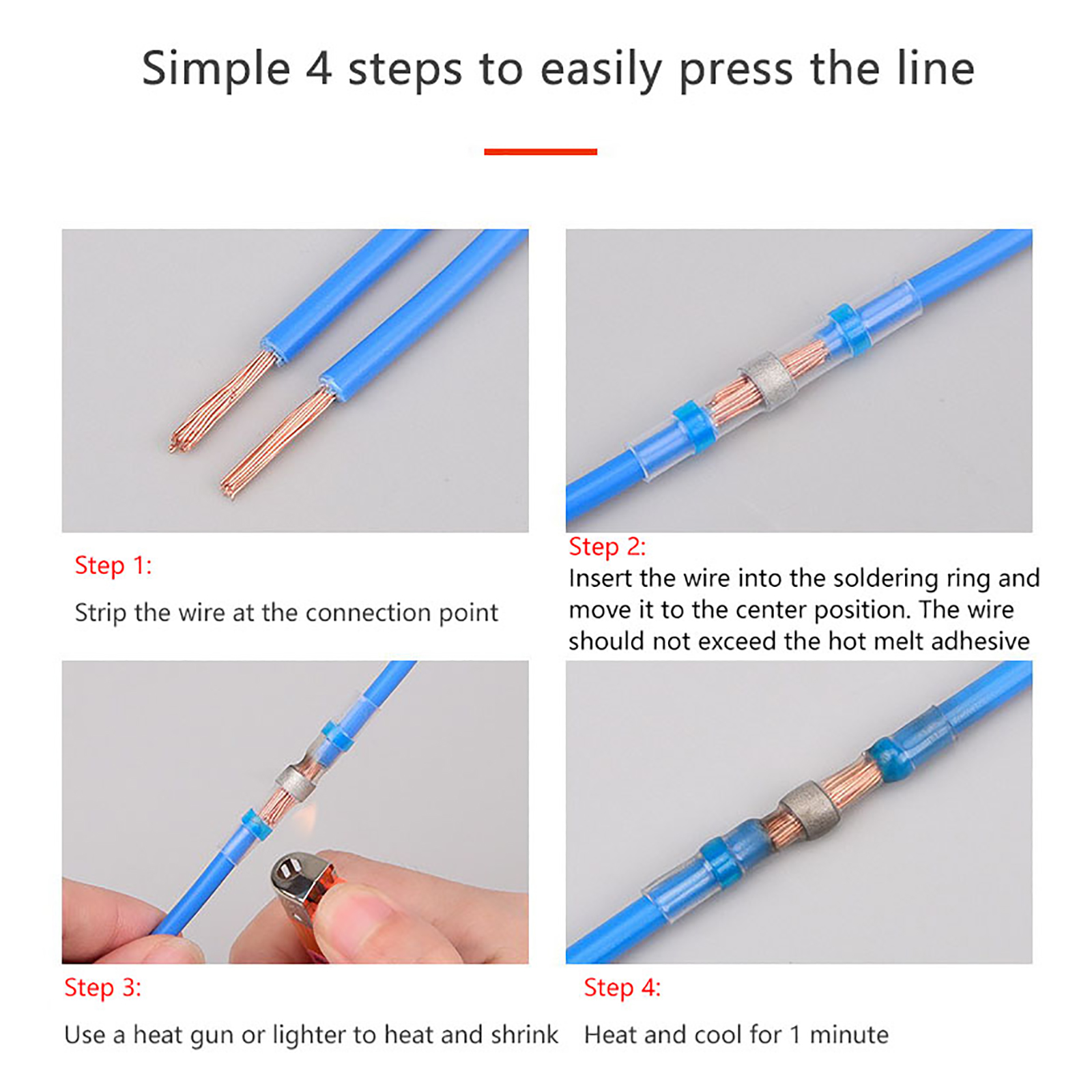 Simple 4 steps to easily press the line

Step 1:
Strip the wire at the connection point

Step 2:
Insert the wire into the soldering ring and move it to the center position. The wire should not exceed the hot melt adhesive

Step 3:
Use a heat gun or lighter to heat and shrink

Step 4:
Heat and cool for 1 minute