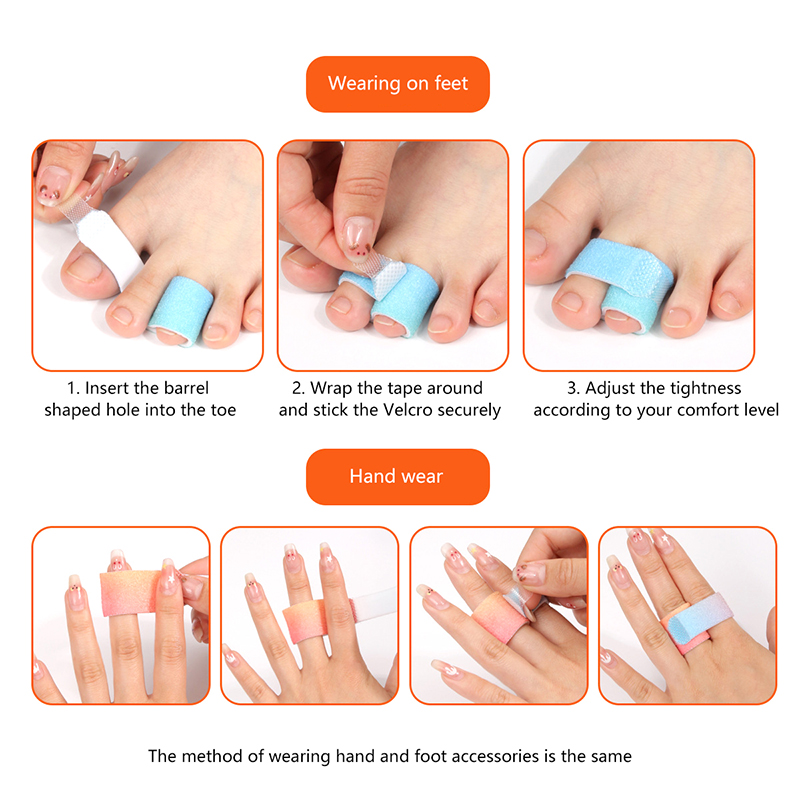 Wearing on feet

1. Insert the barrel shaped hole into the toe

2. Wrap the tape around and stick the Velcro securely

3. Adjust the tightness according to your comfort level

Hand wear

The method of wearing hand and foot accessories is the same