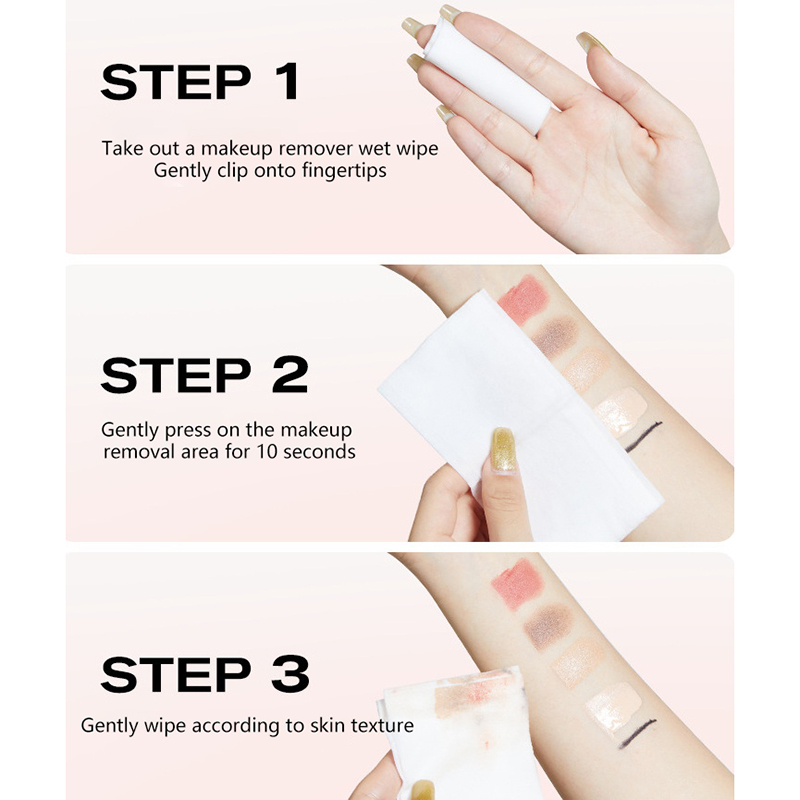 STEP 1

Take out a makeup remover wet wipe
Gently clip onto fingertips

STEP 2

Gently press on the makeup removal area for 10 seconds

STEP 3

Gently wipe according to skin texture