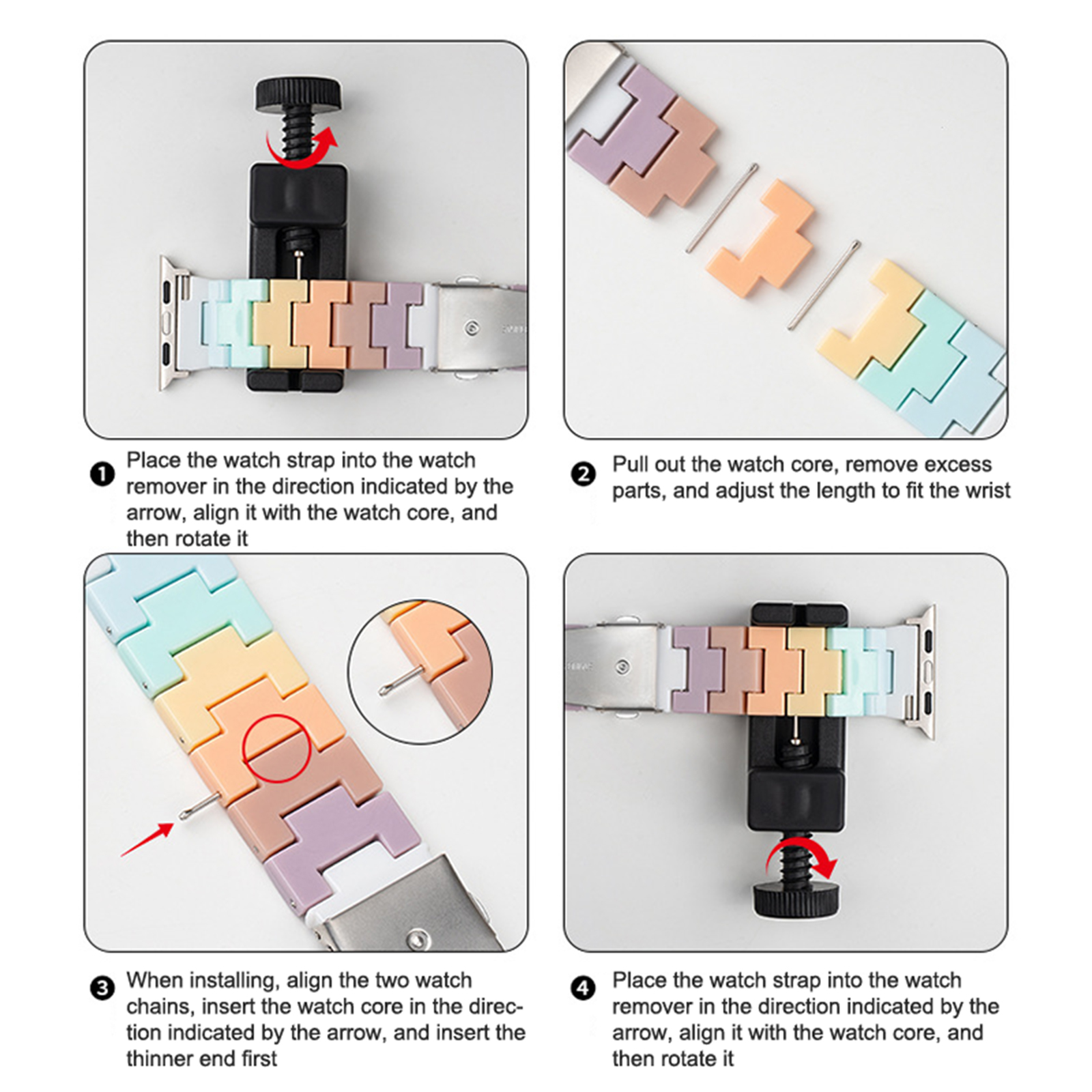 ❶ Place the watch strap into the watch remover in the direction indicated by the arrow, align it with the watch core, and then rotate it

❷ Pull out the watch core, remove excess parts, and adjust the length to fit the wrist

❸ When installing, align the two watch chains, insert the watch core in the direction indicated by the arrow, and insert the thinner end first

❹ Place the watch strap into the watch remover in the direction indicated by the arrow, align it with the watch core, and then rotate it