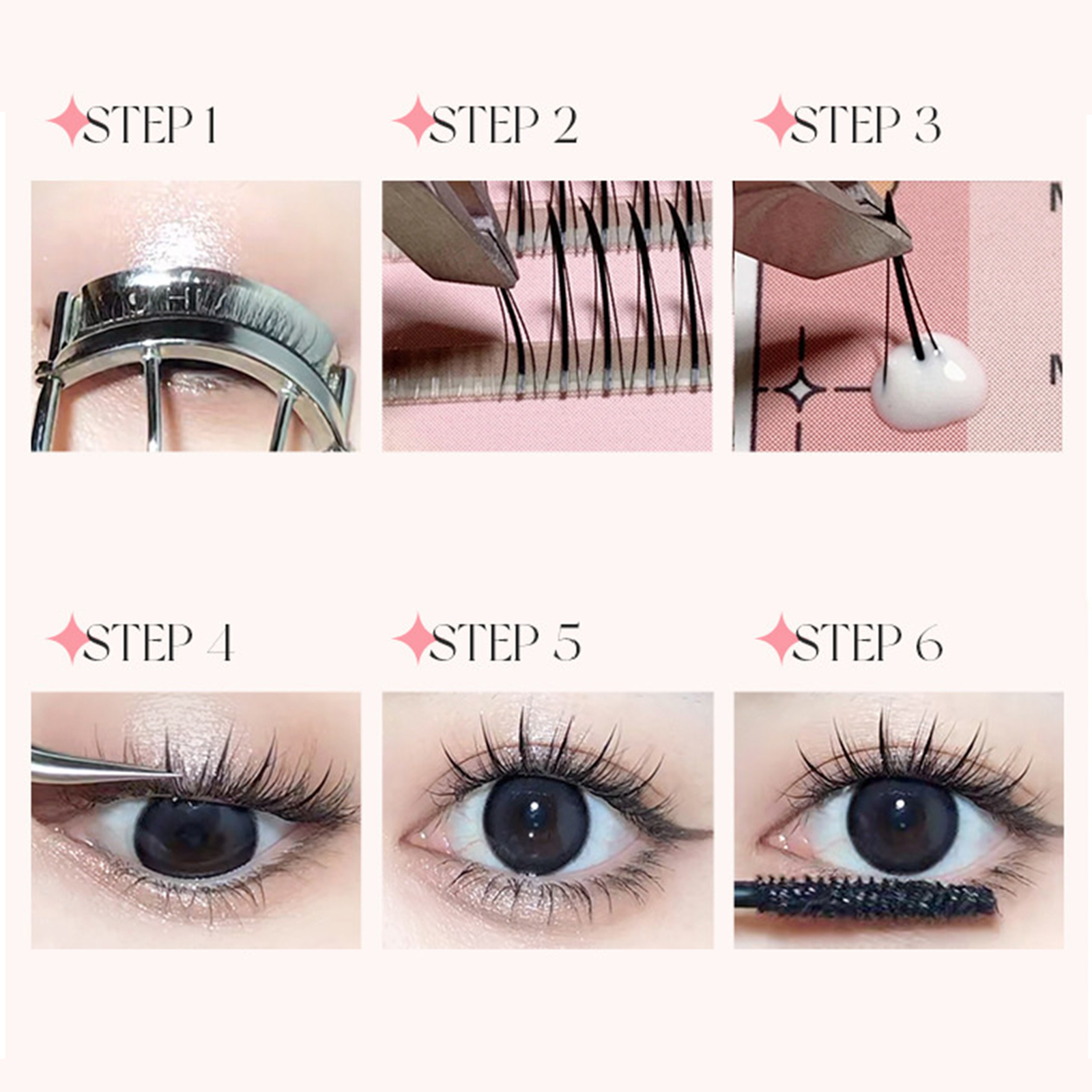 STEP 1

STEP 2

STEP 3

STEP 4

STEP 5

STEP 6