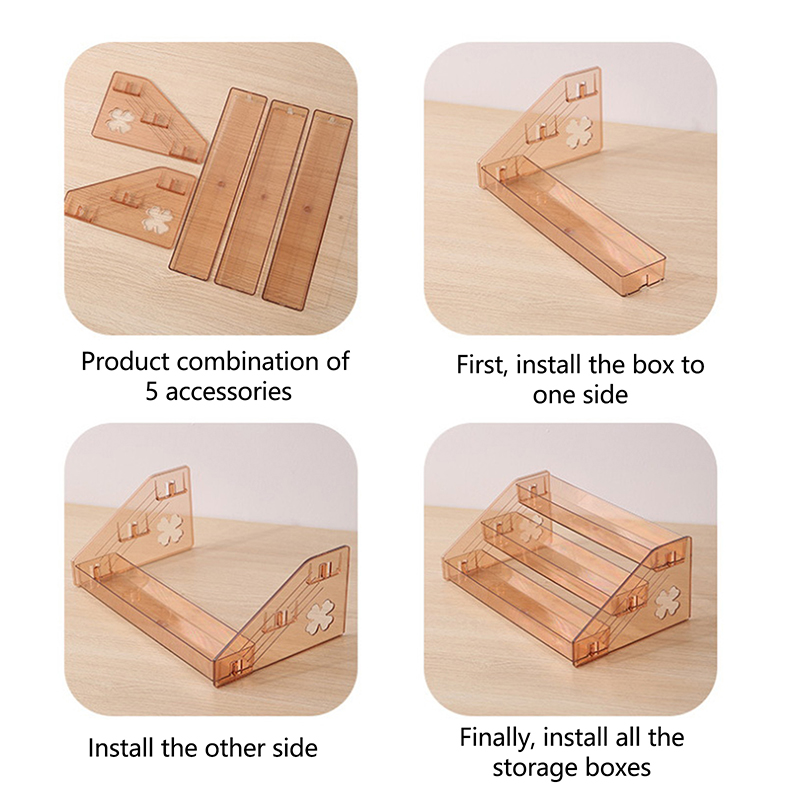 Product combination of 5 accessories

First, install the box to one side

Install the other side

Finally, install all the storage boxes