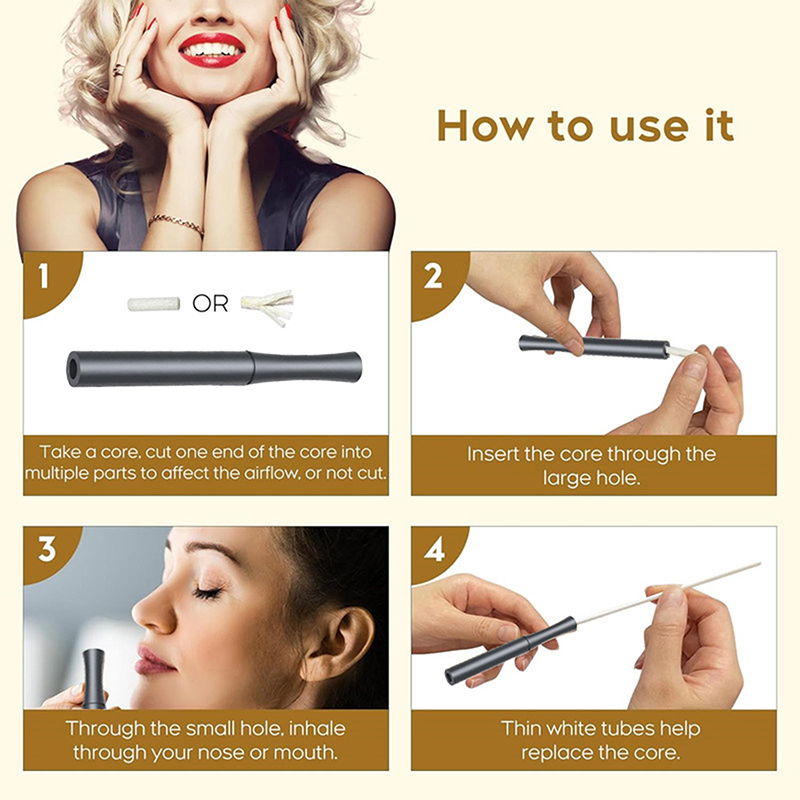 How to use it

1

OR

Take a core, cut one end of the core into multiple parts to affect the airflow, or not cut.

2

Insert the core through the large hole.

3

Through the small hole, inhale through your nose or mouth.

4

Thin white tubes help replace the core.