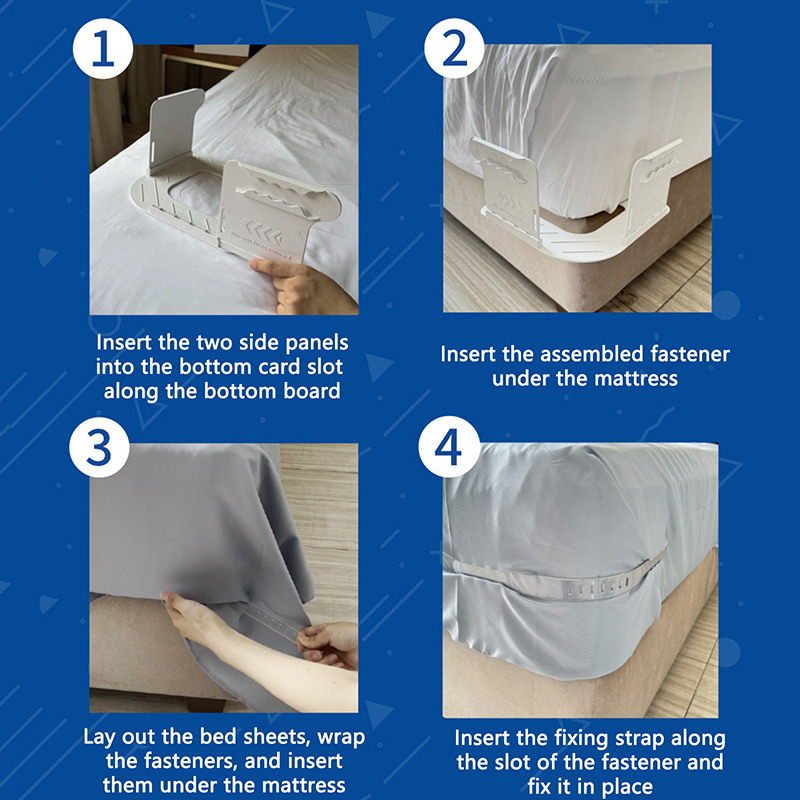 1

Insert the two side panels into the bottom card slot along the bottom board

2

Insert the assembled fastener under the mattress

3

Lay out the bed sheets, wrap the fasteners, and insert them under the mattress

4

Insert the fixing strap along the slot of the fastener and fix it in place