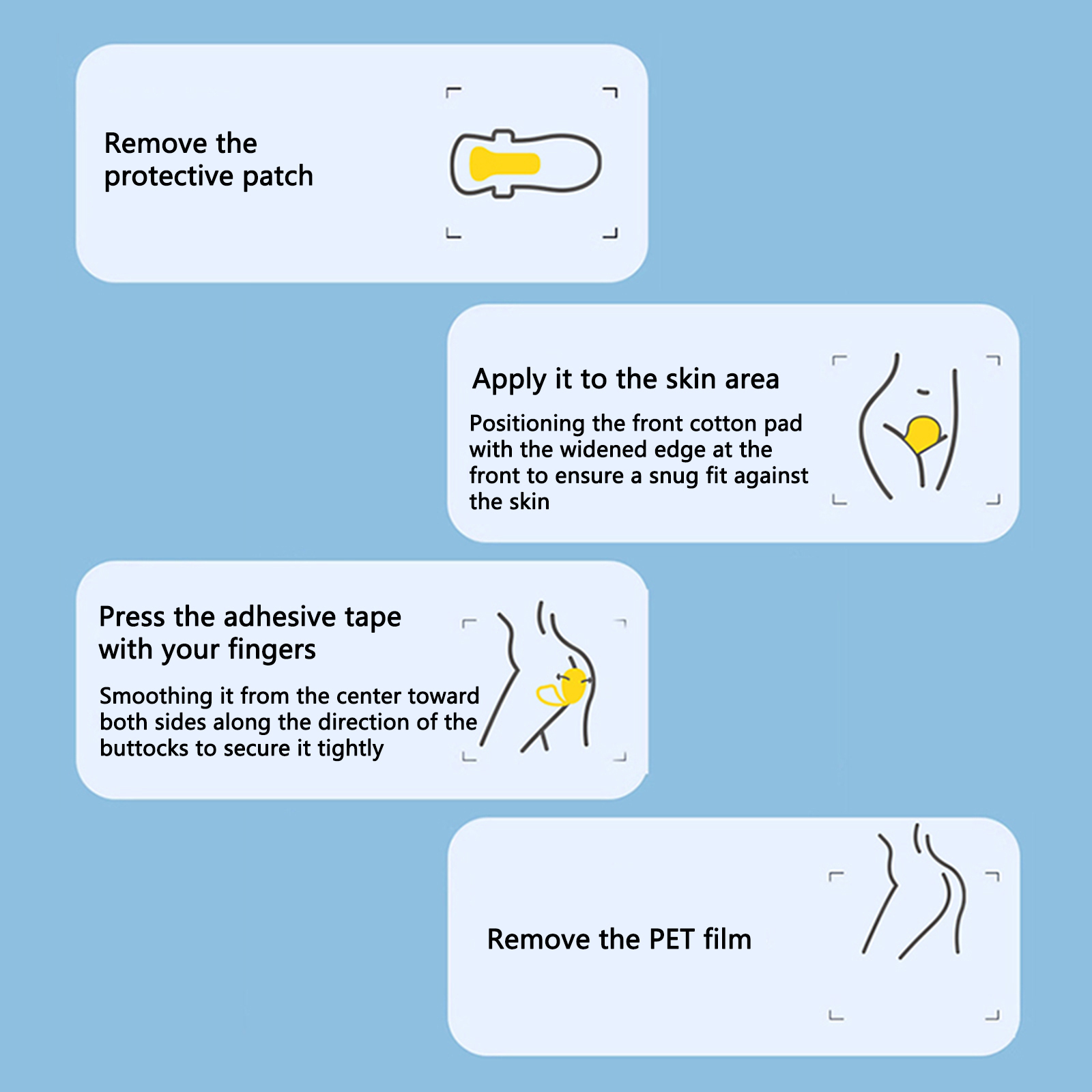 Remove the protective patch

Apply it to the skin area

Positioning the front cotton pad with the widened edge at the front to ensure a snug fit against the skin

Press the adhesive tape with your fingers

Smoothing it from the center toward both sides along the direction of the buttocks to secure it tightly

Remove the PET film