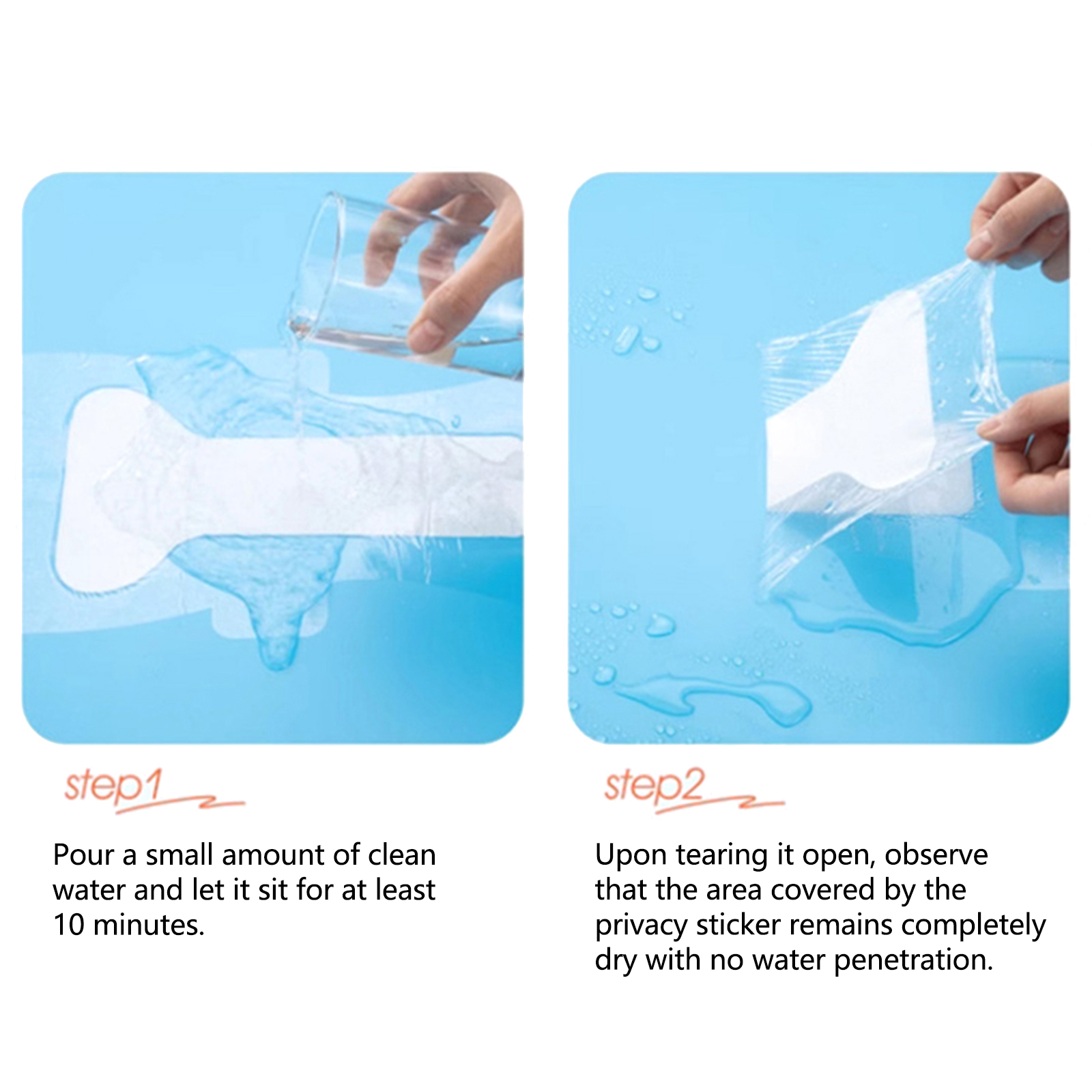 step1

Pour a small amount of clean water and let it sit for at least 10 minutes.

step2

Upon tearing it open, observe that the area covered by the privacy sticker remains completely dry with no water penetration.