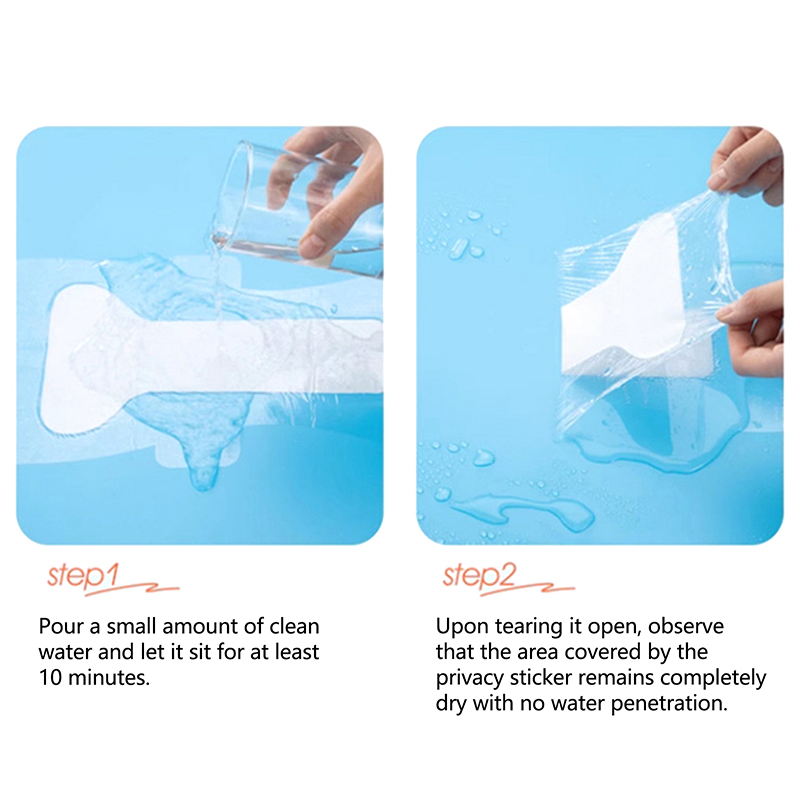 step1

Pour a small amount of clean water and let it sit for at least 10 minutes.

step2

Upon tearing it open, observe that the area covered by the privacy sticker remains completely dry with no water penetration.