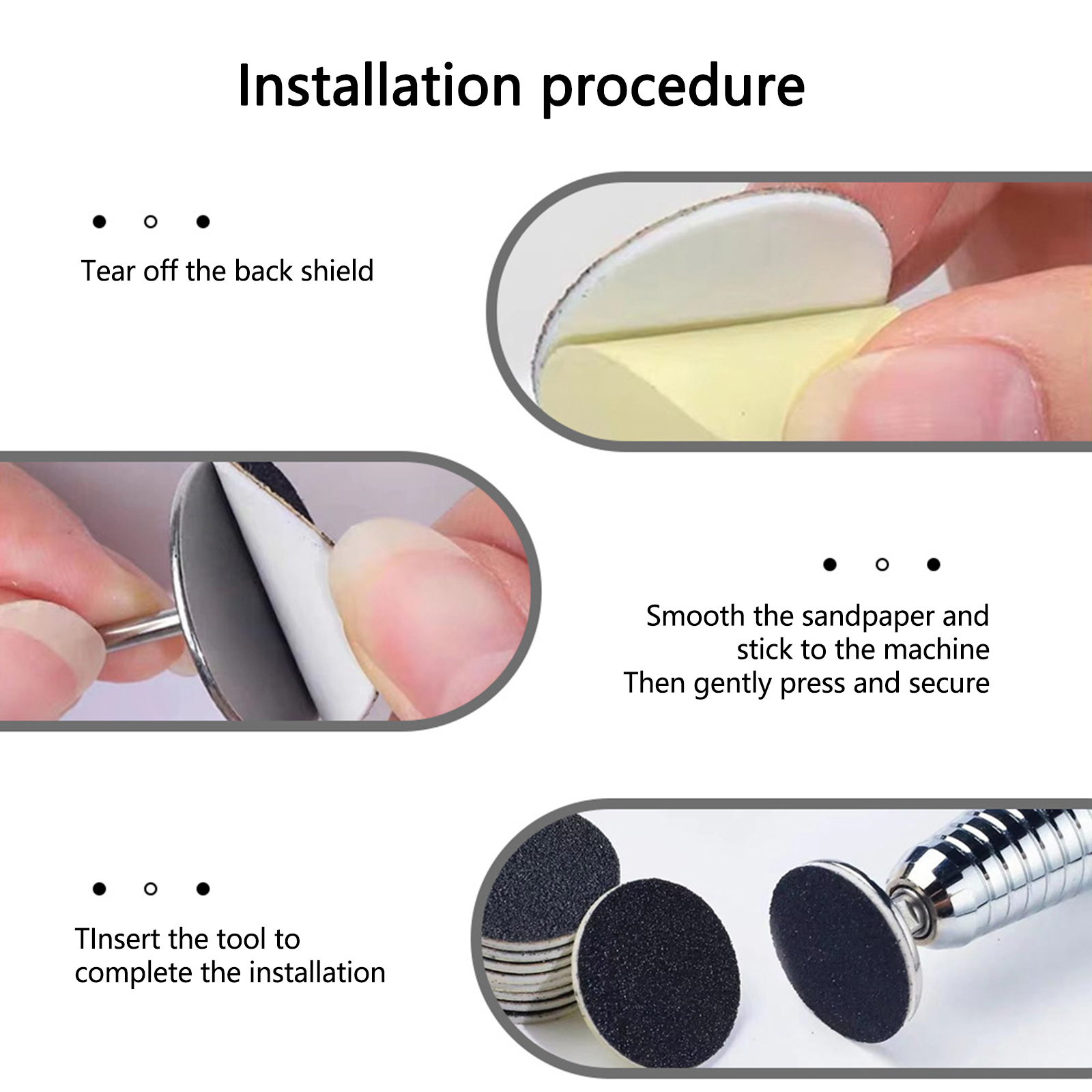 Installation procedure

Tear off the back shield

Smooth the sandpaper and stick to the machine
Then gently press and secure

TInsert the tool to complete the installation