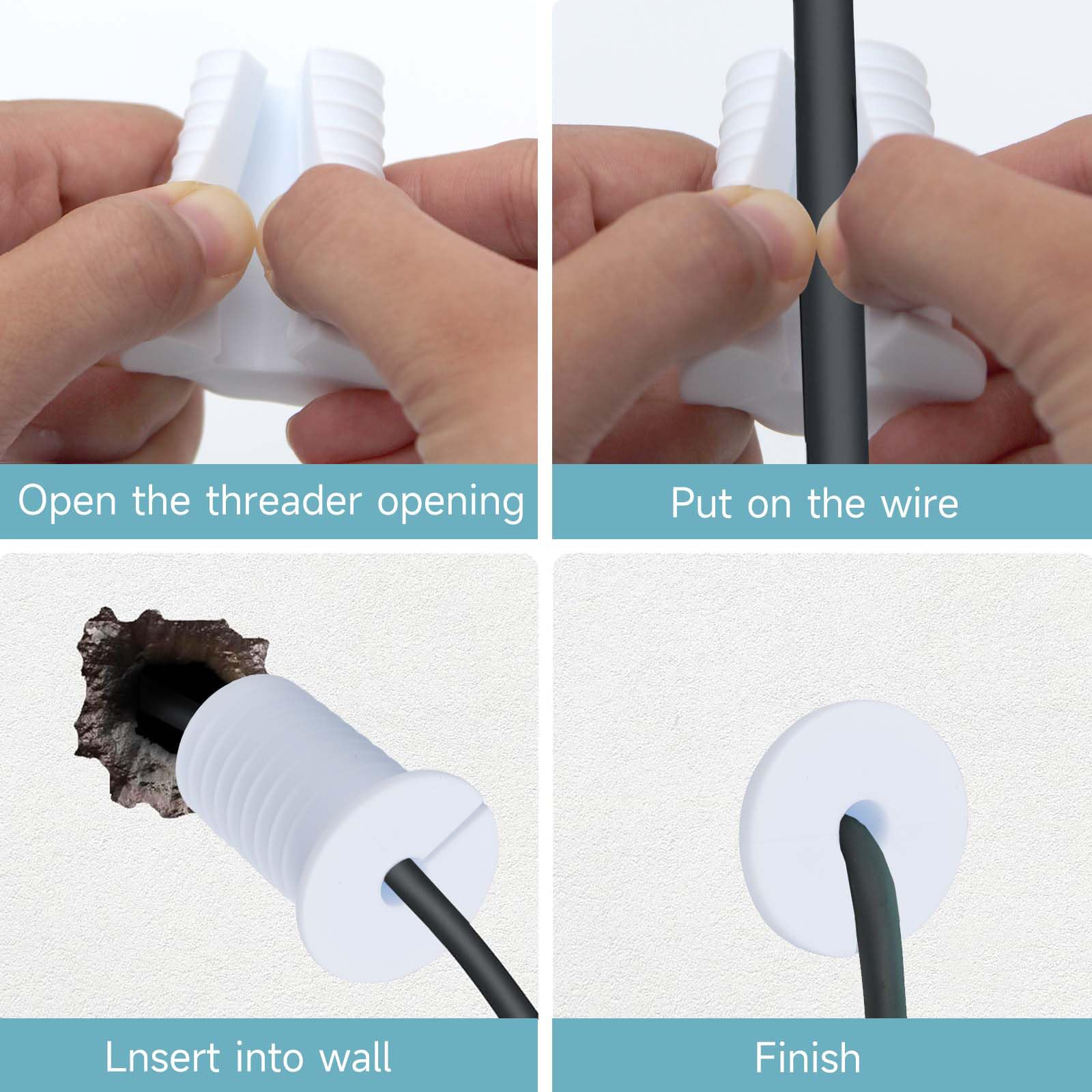 Open the threader opening

Put on the wire

Lnsert into wall

Finish