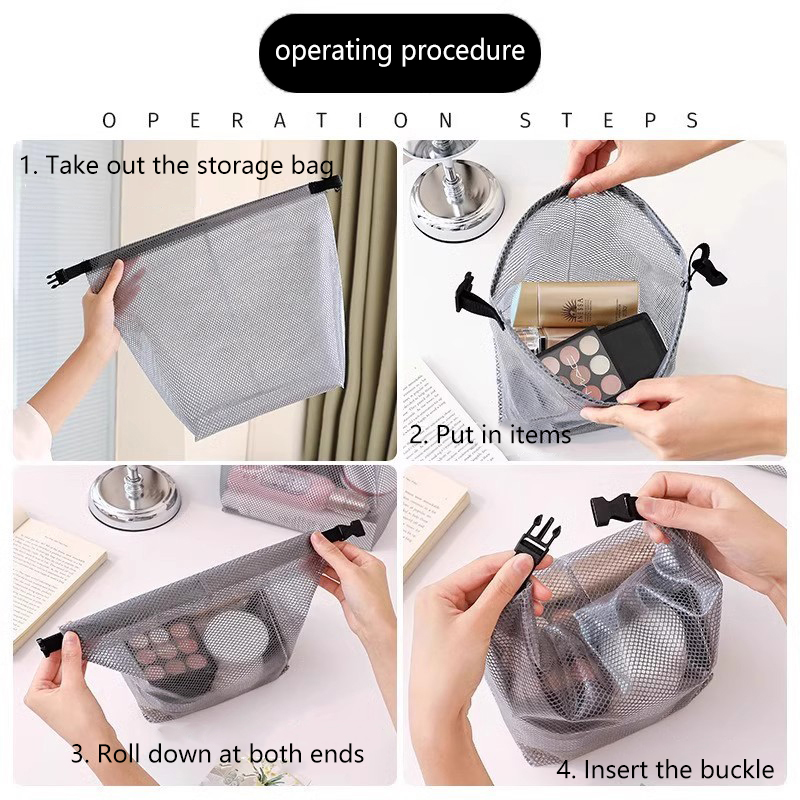 operating procedure

OPERATION STEPS

1. Take out the storage bag

2. Put in items

3. Roll down at both ends

4. Insert the buckle