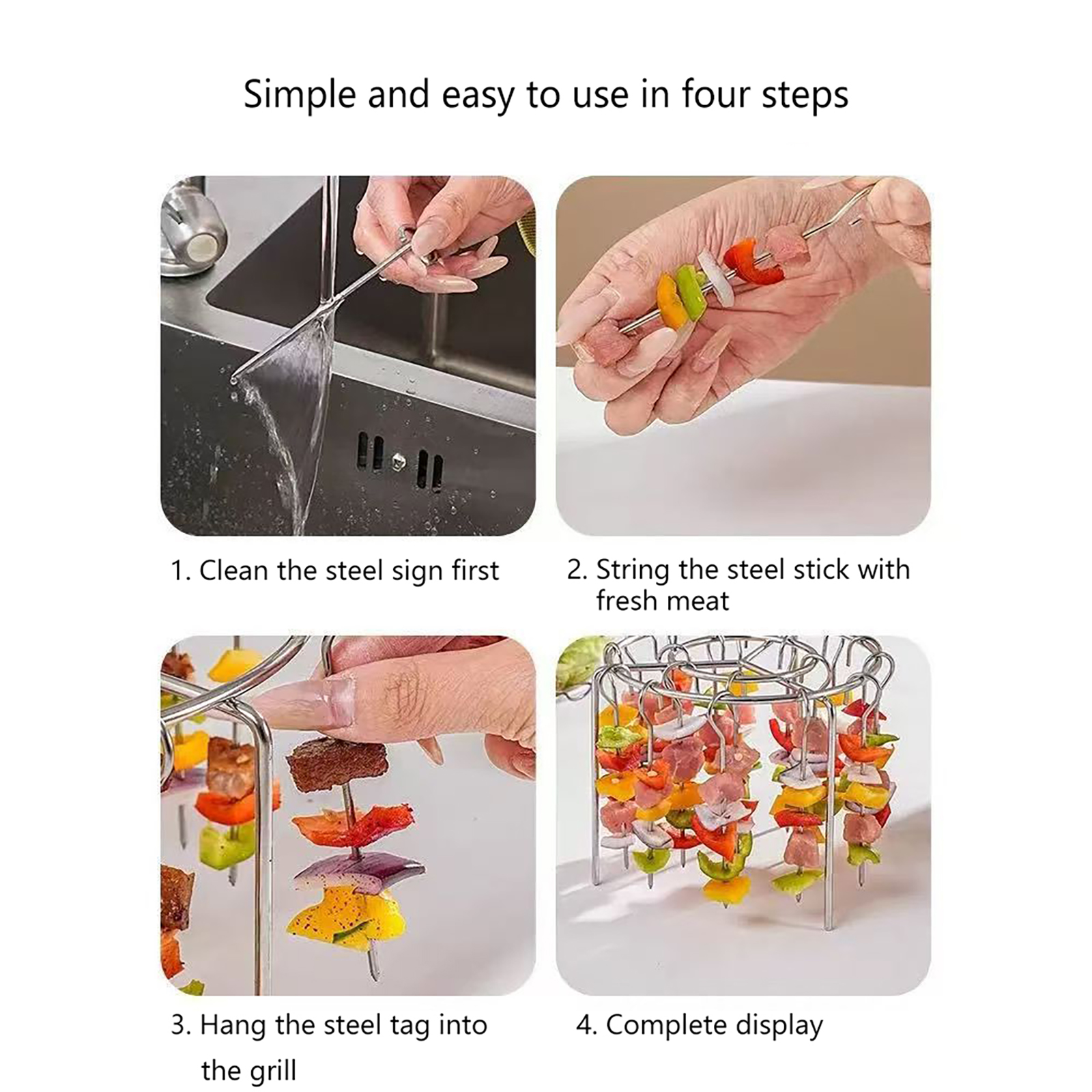 Simple and easy to use in four steps

1. Clean the steel sign first

2. String the steel stick with fresh meat

3. Hang the steel tag into the grill

4. Complete display