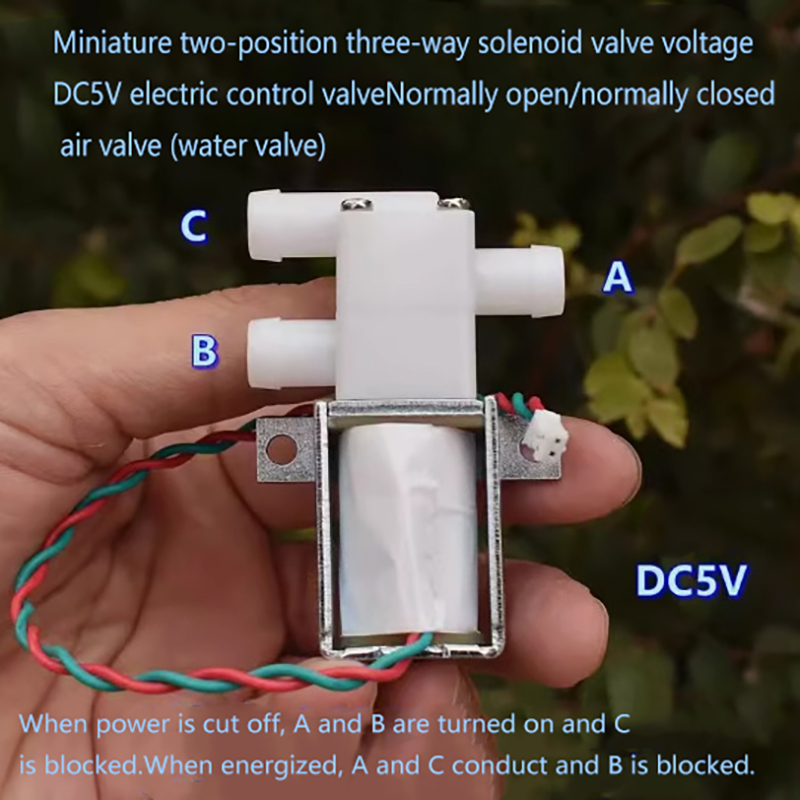 Miniature two-position three-way solenoid valve voltage DC5V electric control valveNormally open/normally closed air valve (water valve)

C

A

B

DC5V

When power is cut off, A and B are turned on and C is blocked.When energized, A and C conduct and B is blocked.