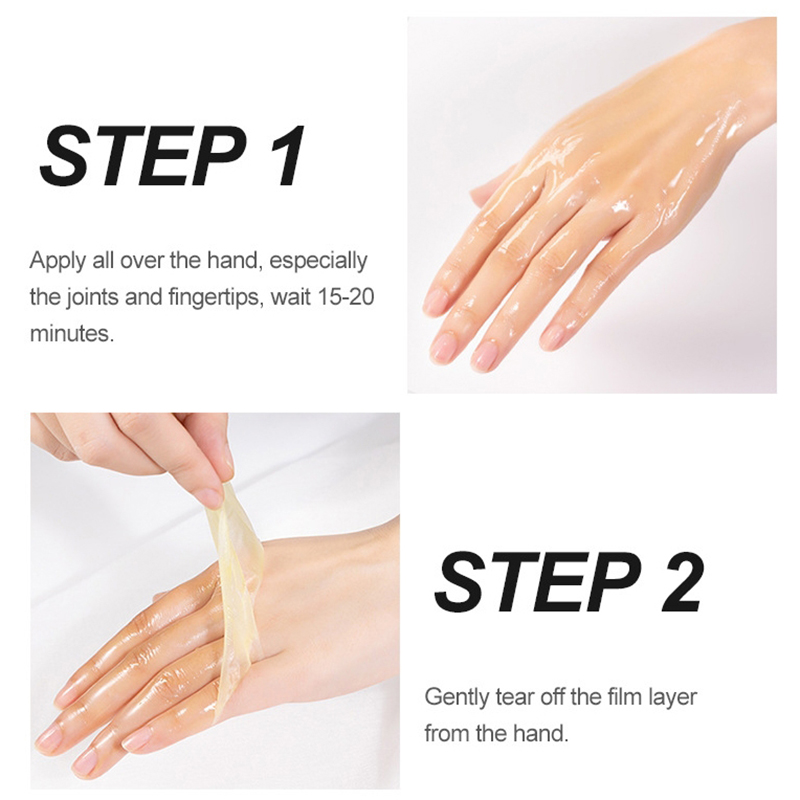 STEP 1

Apply all over the hand, especially the joints and fingertips, wait 15-20 minutes.

STEP 2

Gently tear off the film layer from the hand.