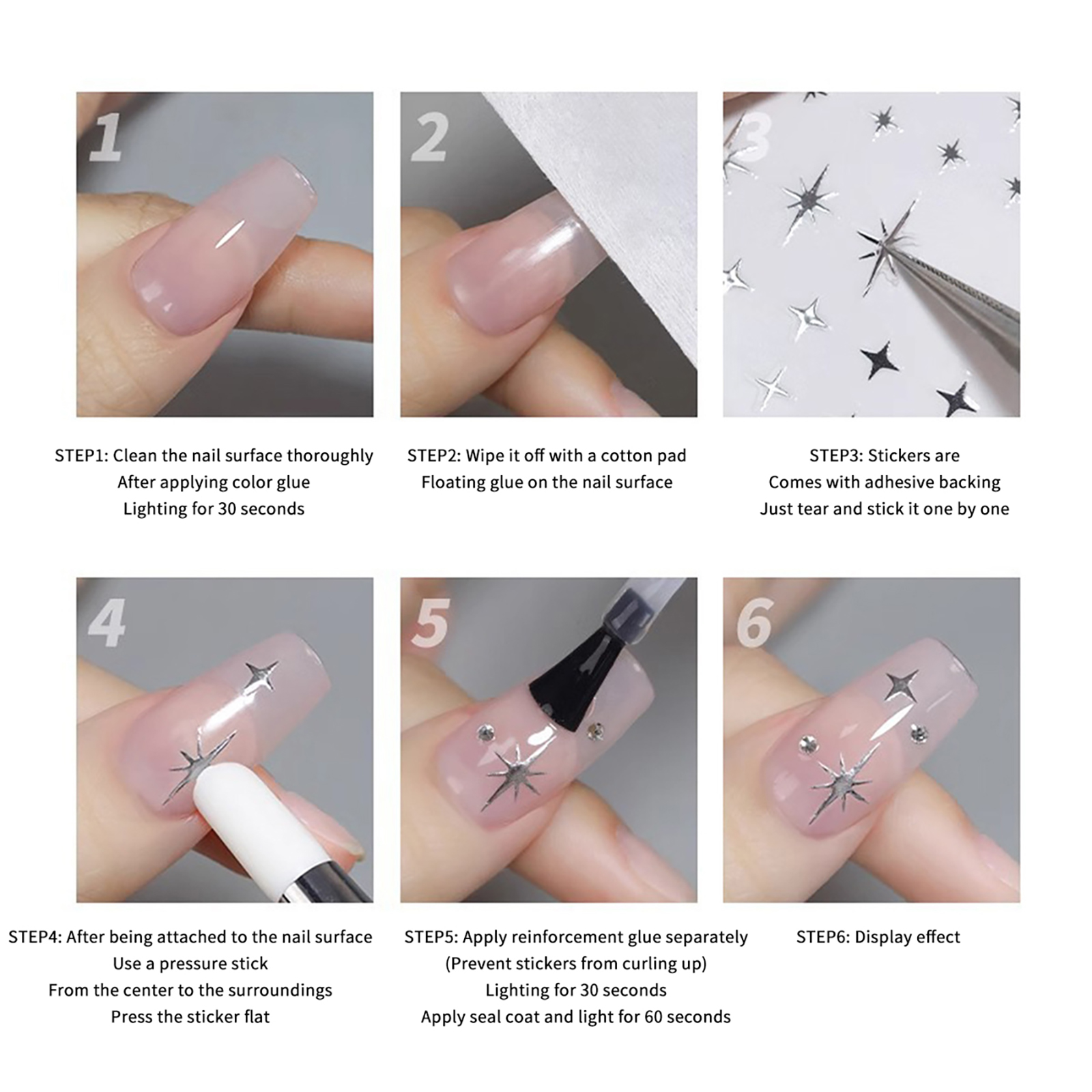 1

STEP1: Clean the nail surface thoroughly
After applying color glue
Lighting for 30 seconds

2

STEP2: Wipe it off with a cotton pad
Floating glue on the nail surface

3

STEP3: Stickers are
Comes with adhesive backing
Just tear and stick it one by one

4

STEP4: After being attached to the nail surface
Use a pressure stick
From the center to the surroundings
Press the sticker flat

5

STEP5: Apply reinforcement glue separately
(Prevent stickers from curling up)
Lighting for 30 seconds
Apply seal coat and light for 60 seconds

6

STEP6: Display effect