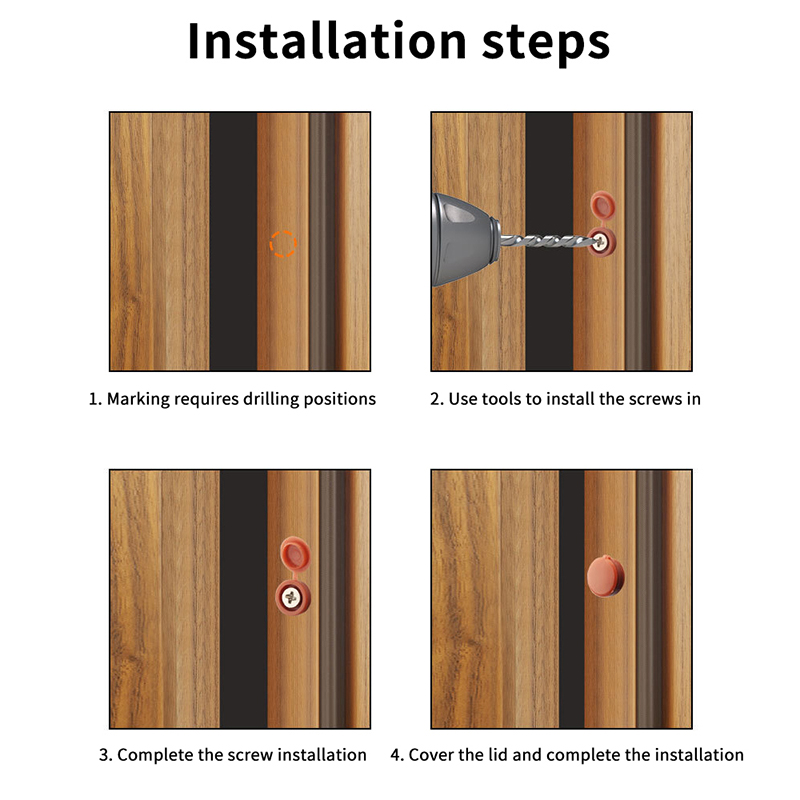 Installation steps

1. Marking requires drilling positions

2. Use tools to install the screws in

3. Complete the screw installation

4. Cover the lid and complete the installation