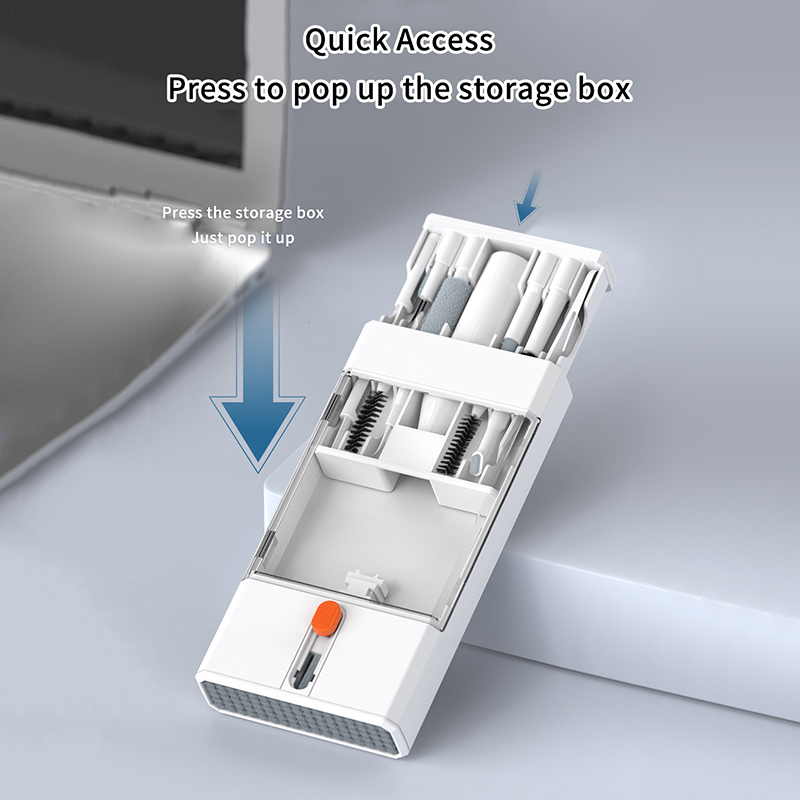 Quick Access
Press to pop up the storage box

Press the storage box
Just pop it up