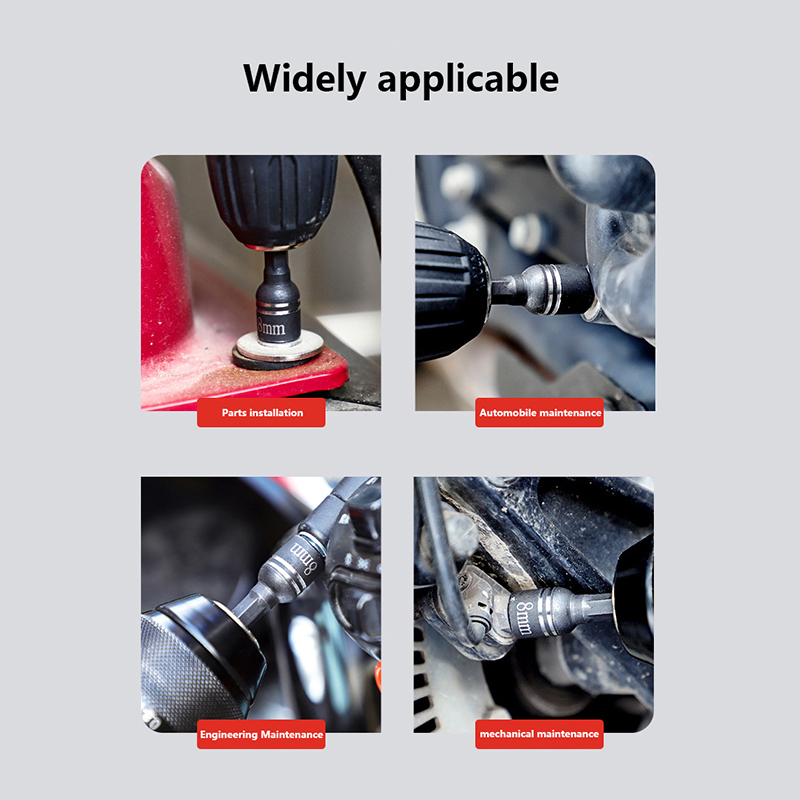 Widely applicable

8mm

Parts installation

Automobile maintenance

8mm

Engineering Maintenance

8mm

mechanical maintenance