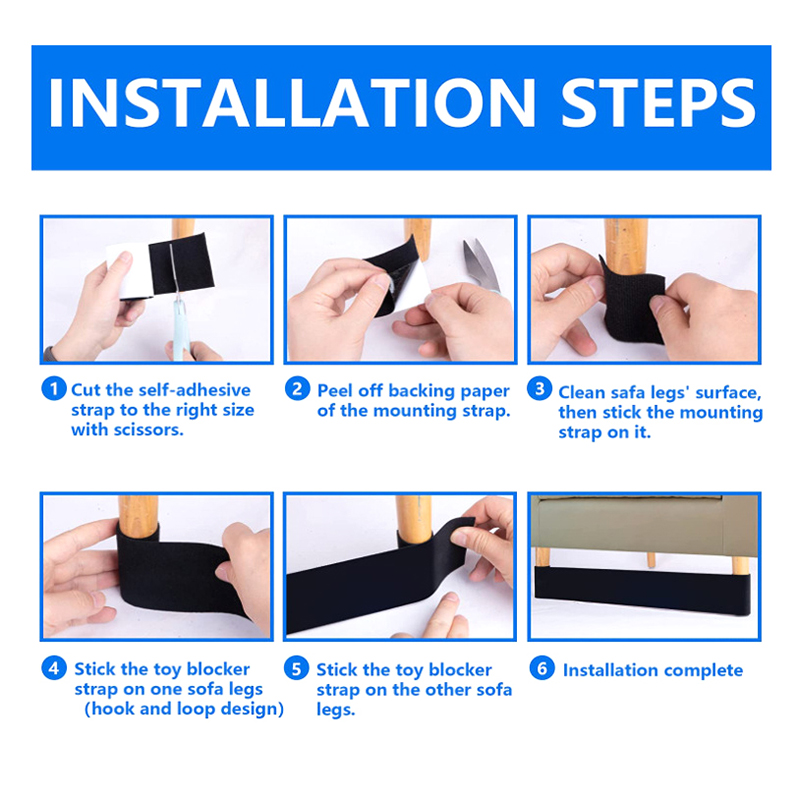 INSTALLATION STEPS

1 Cut the self-adhesive strap to the right size with scissors.

2 Peel off backing paper of the mounting strap.

3 Clean safa legs' surface, then stick the mounting strap on it.

4 Stick the toy blocker strap on one sofa legs (hook and loop design)

5 Stick the toy blocker strap on the other sofa legs.

6 Installation complete