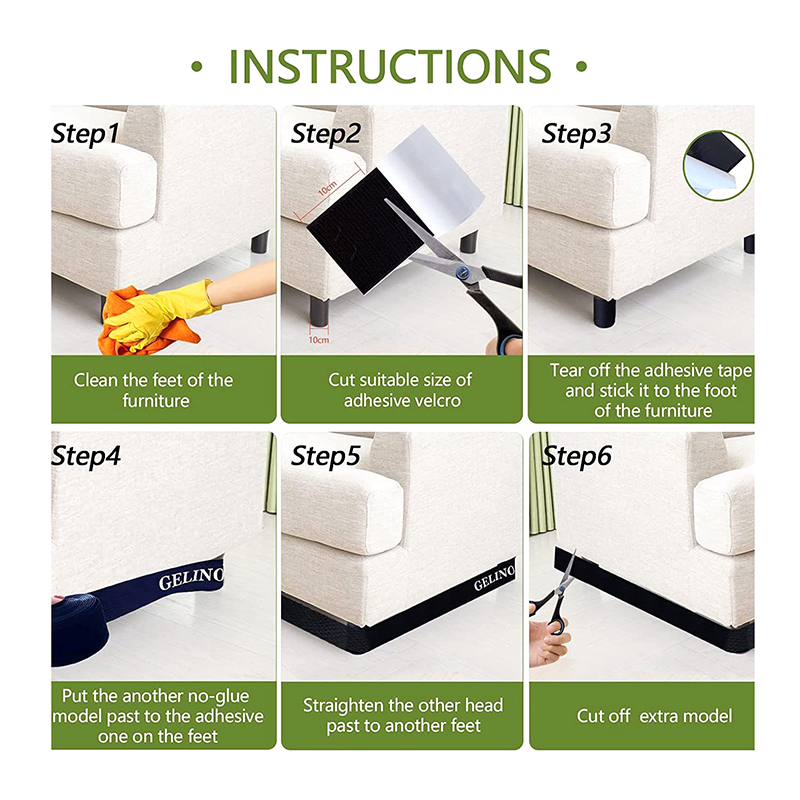 • INSTRUCTIONS •

Step1

Clean the feet of the furniture

Step2

10cm

10cm

Cut suitable size of adhesive velcro

Step3

Tear off the adhesive tape and stick it to the foot of the furniture

Step4

GELINO

Put the another no-glue model past to the adhesive one on the feet

Step5

GELINO

Straighten the other head past to another feet

Step6

Cut off extra model