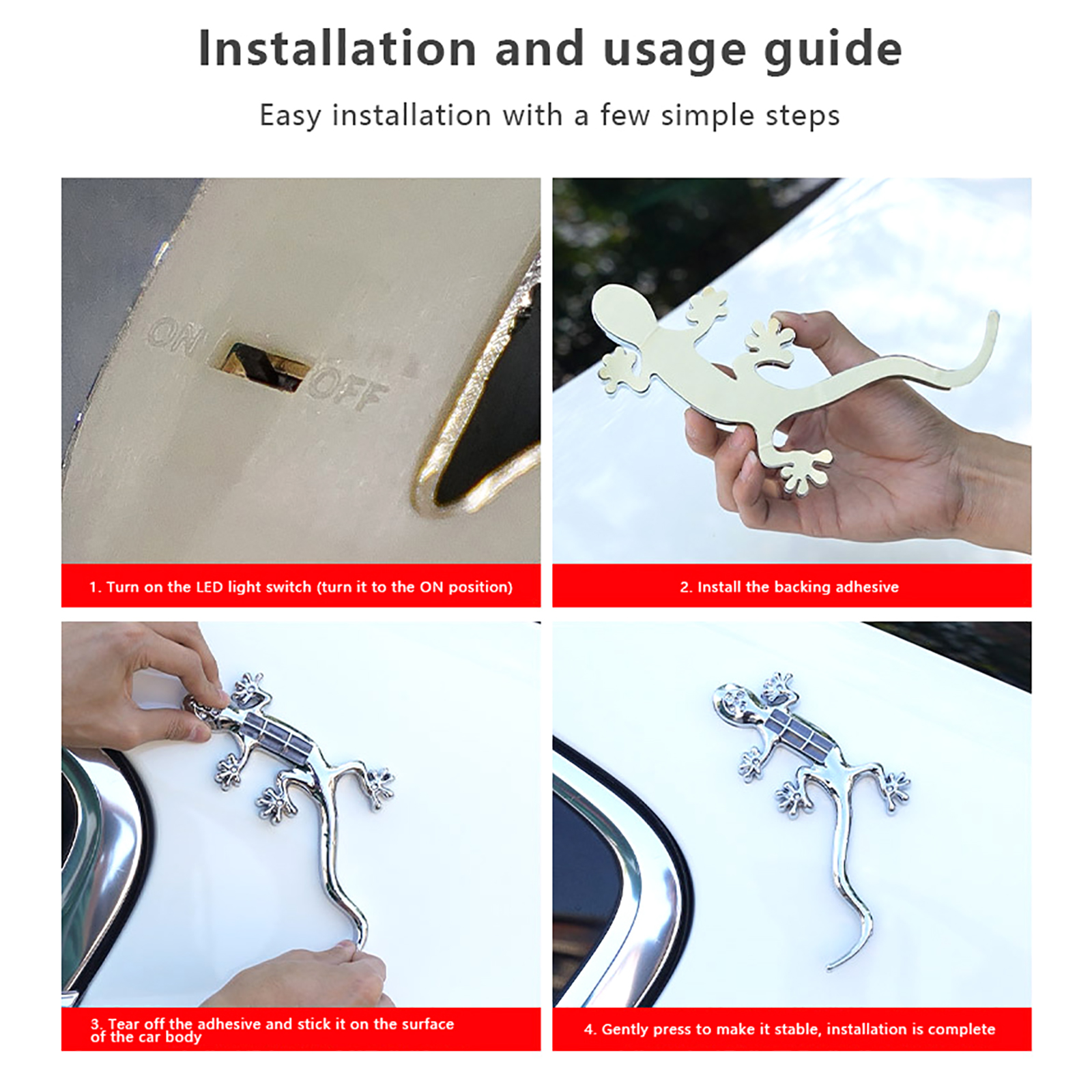 Installation and usage guide

Easy installation with a few simple steps

ON OFF

1. Turn on the LED light switch (turn it to the ON position)

2. Install the backing adhesive

3. Tear off the adhesive and stick it on the surface of the car body

4. Gently press to make it stable, installation is complete