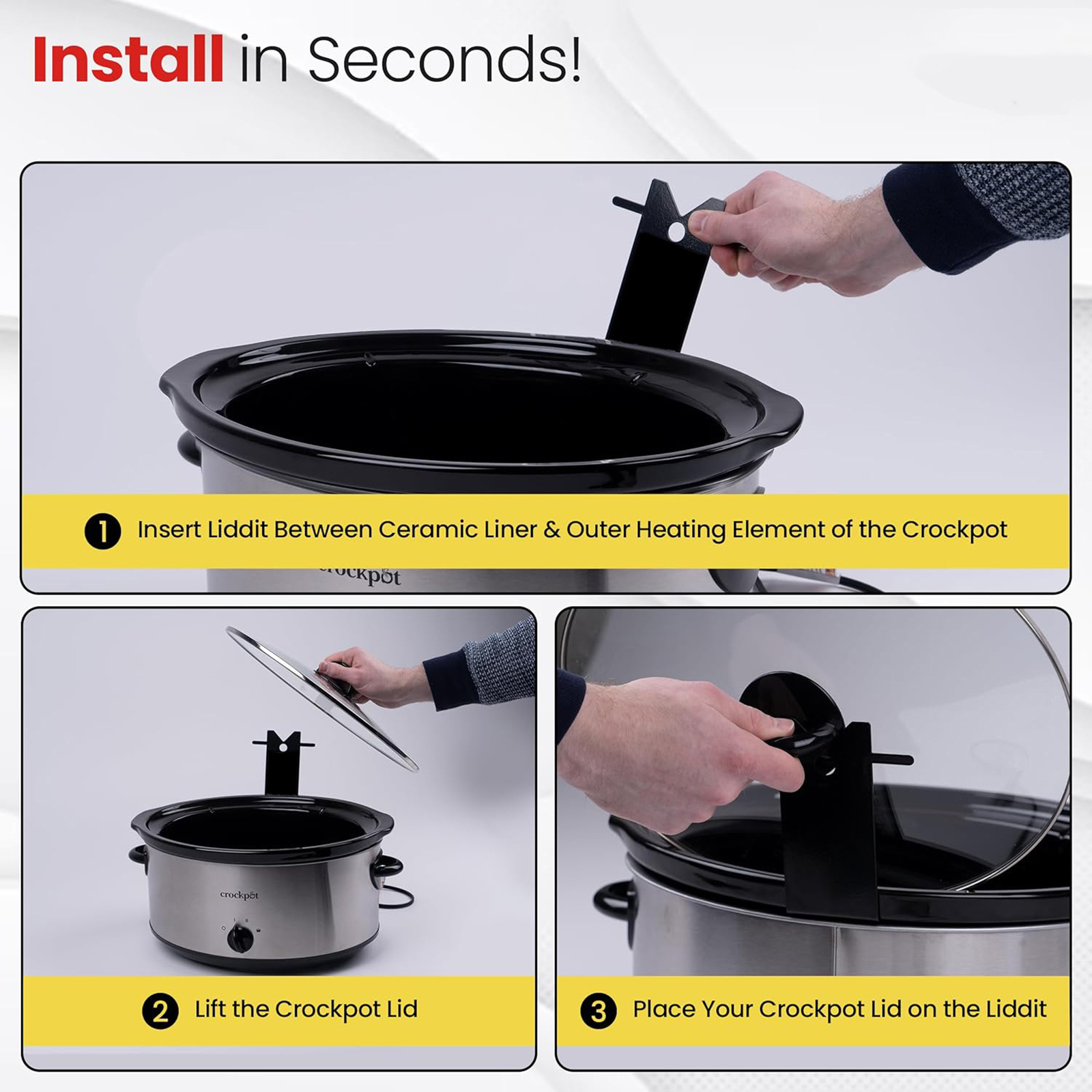 Install in Seconds!

1 Insert Liddit Between Ceramic Liner & Outer Heating Element of the Crockpot

crockpot

crockpot

2 Lift the Crockpot Lid

3 Place Your Crockpot Lid on the Liddit