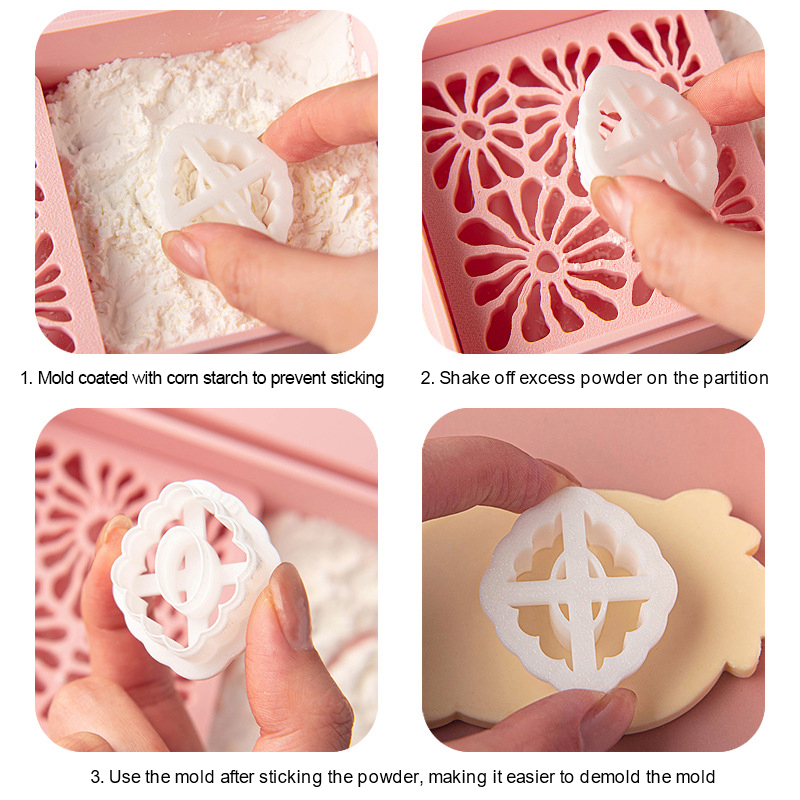 1. Mold coated with corn starch to prevent sticking

2. Shake off excess powder on the partition

3. Use the mold after sticking the powder, making it easier to demold the mold