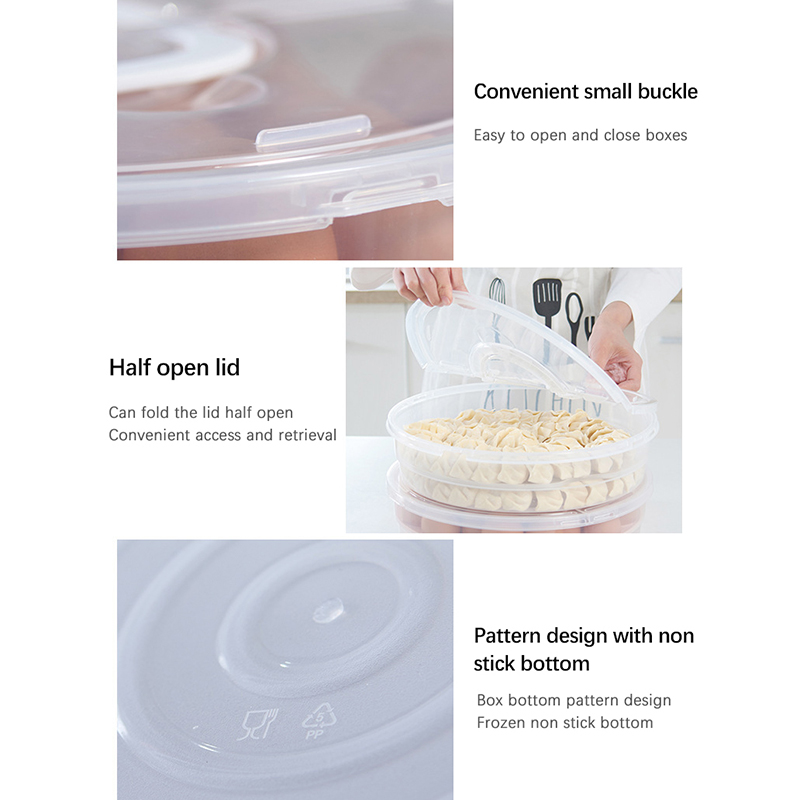 Convenient small buckle

Easy to open and close boxes

Half open lid

Can fold the lid half open
Convenient access and retrieval

Pattern design with non stick bottom

Box bottom pattern design
Frozen non stick bottom

5
PP